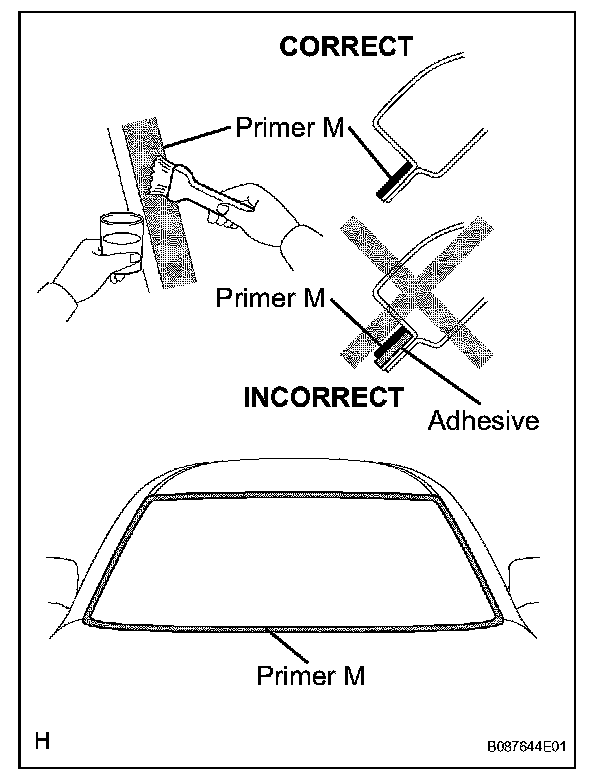 CORRECT

Primer M

Primer M

INCORRECT

Adhesive

Primer M

H

B087644E01