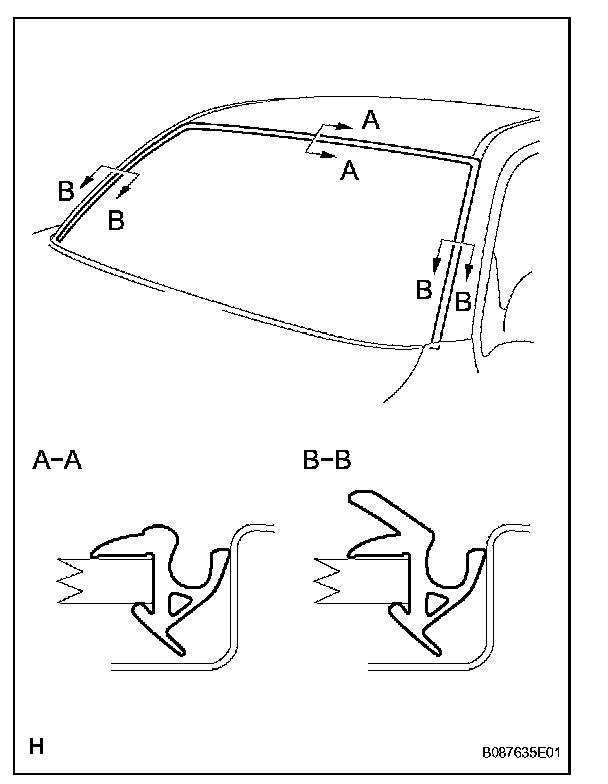 A
A
B
B
B
B

A-A

B-B

H

B087635E01