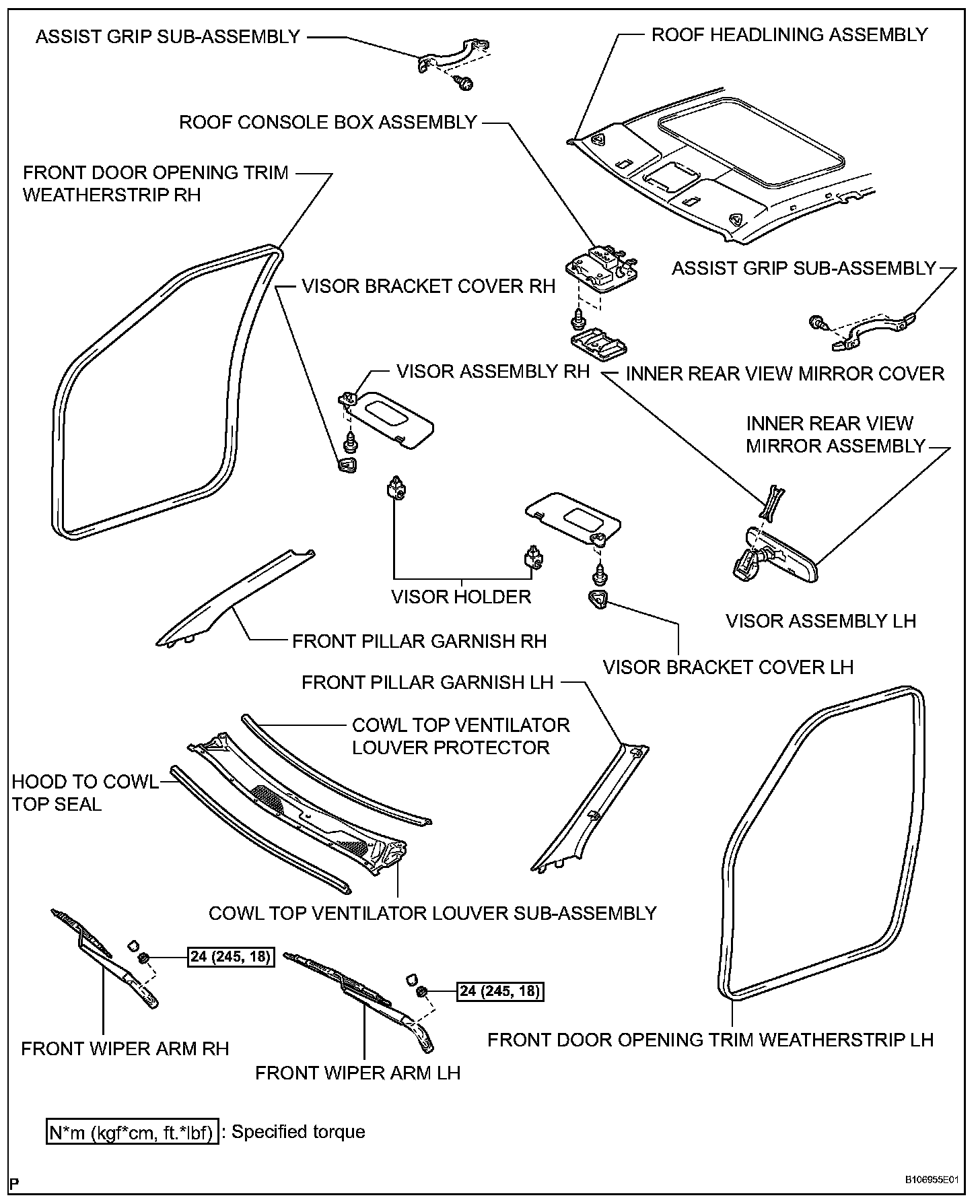 ASSIST GRIP SUB-ASSEMBLY

ROOF HEADLINING ASSEMBLY

ROOF CONSOLE BOX ASSEMBLY

FRONT DOOR OPENING TRIM WEATHERSTRIP RH

ASSIST GRIP SUB-ASSEMBLY

VISOR BRACKET COVER RH

VISOR ASSEMBLY RH

INNER REAR VIEW MIRROR COVER

INNER REAR VIEW MIRROR ASSEMBLY

VISOR HOLDER

VISOR ASSEMBLY LH

FRONT PILLAR GARNISH RH

VISOR BRACKET COVER LH

FRONT PILLAR GARNISH LH

COWL TOP VENTILATOR LOUVER PROTECTOR

HOOD TO COWL TOP SEAL

COWL TOP VENTILATOR LOUVER SUB-ASSEMBLY

24 (245, 18)

24 (245, 18)

FRONT WIPER ARM RH

FRONT WIPER ARM LH

FRONT DOOR OPENING TRIM WEATHERSTRIP LH

N*m (kgf*cm, ft.*lbf) : Specified torque

P

B106955E01