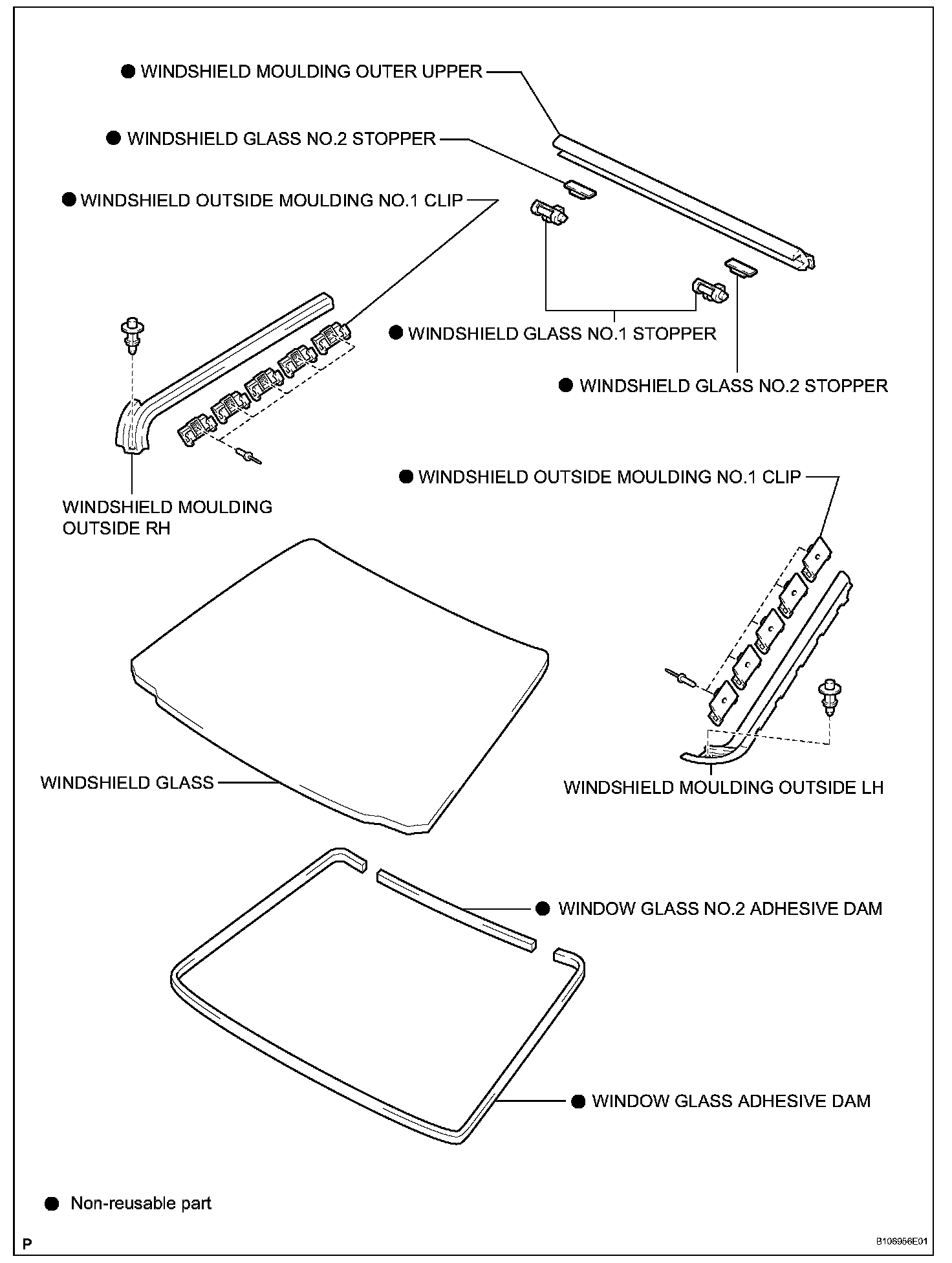 ● WINDSHIELD MOULDING OUTER UPPER

● WINDSHIELD GLASS NO.2 STOPPER

● WINDSHIELD OUTSIDE MOULDING NO.1 CLIP

● WINDSHIELD GLASS NO.1 STOPPER

● WINDSHIELD GLASS NO.2 STOPPER

● WINDSHIELD OUTSIDE MOULDING NO.1 CLIP

WINDSHIELD MOULDING OUTSIDE RH

WINDSHIELD GLASS

WINDSHIELD MOULDING OUTSIDE LH

● WINDOW GLASS NO.2 ADHESIVE DAM

● WINDOW GLASS ADHESIVE DAM

● Non-reusable part

P

B106956E01