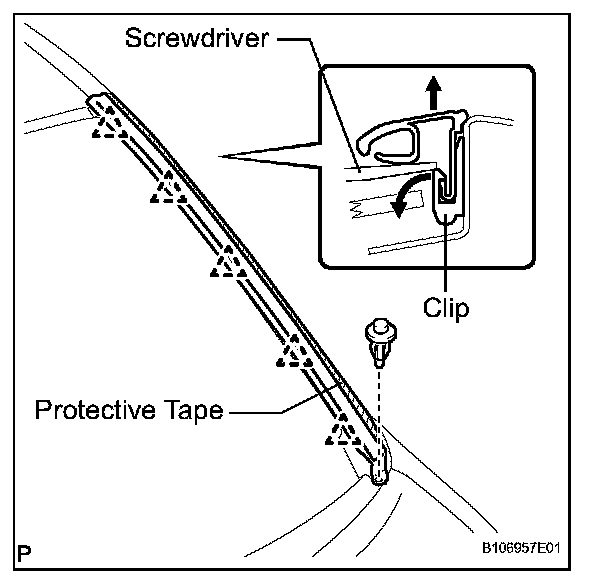 Screwdriver

Clip

Protective Tape

P

B106957E01