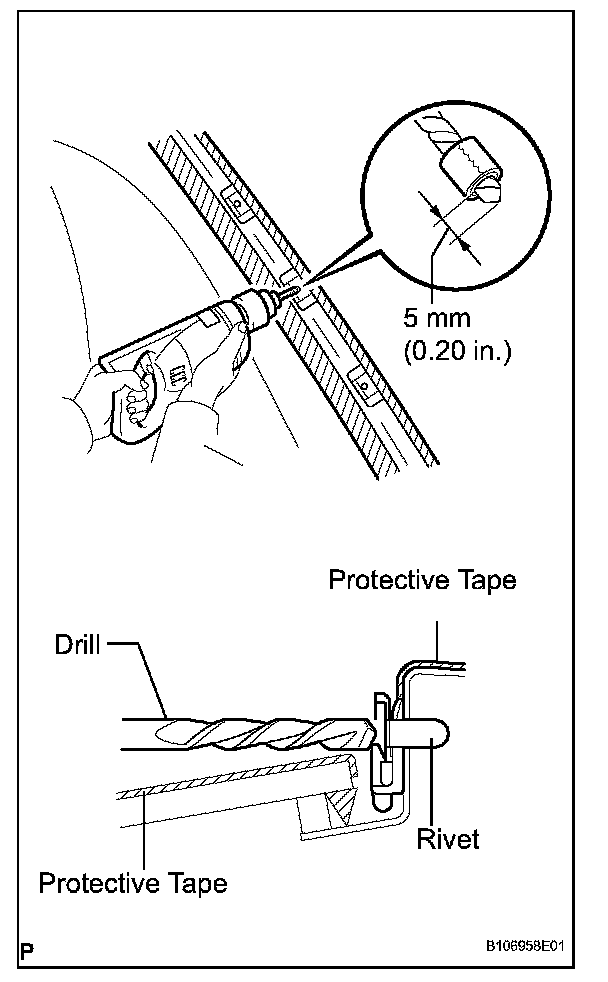 5 mm
(0.20 in.)

Protective Tape

Drill

Rivet

Protective Tape

P

B106958E01