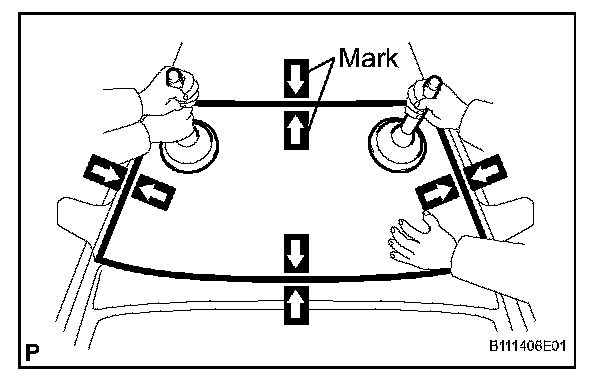 Mark

P

B111406E01