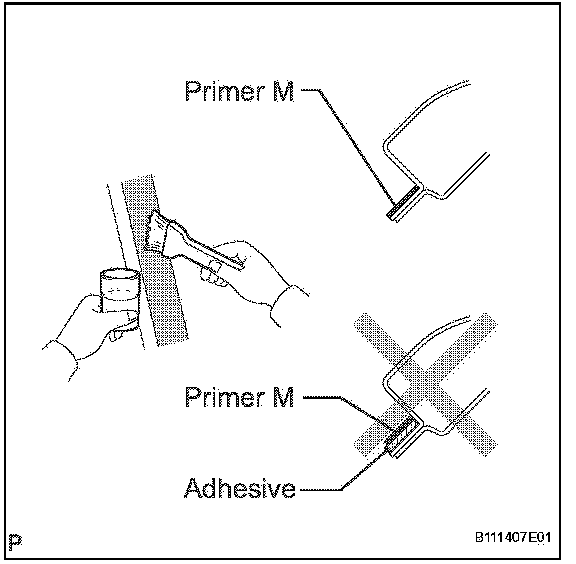 Primer M

Primer M

Adhesive

P

B111407E01