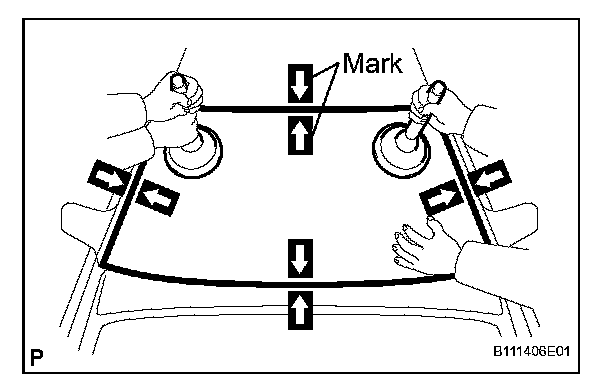 Mark

P

B111406E01