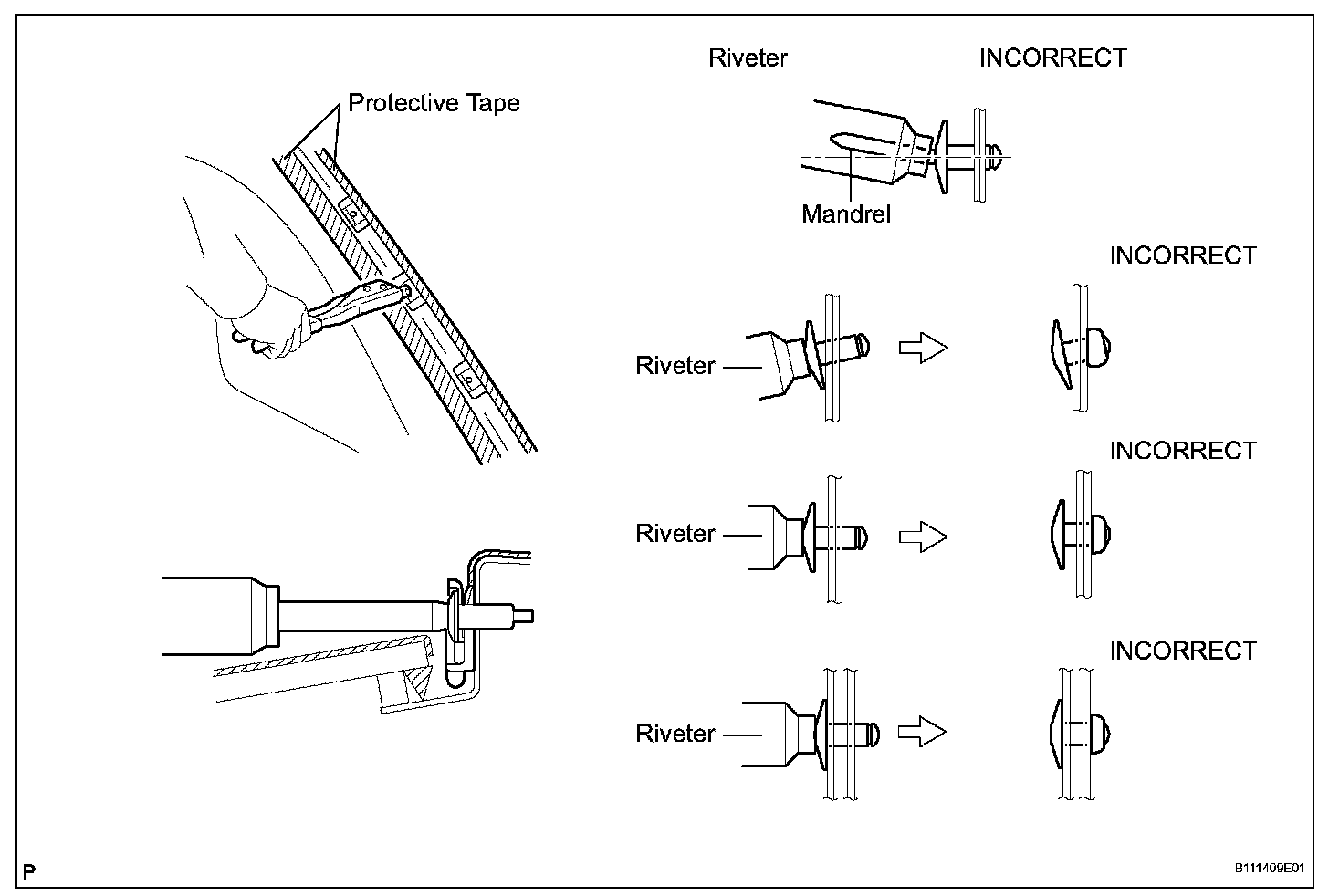 Protective Tape

Riveter

INCORRECT

Mandrel

INCORRECT

Riveter

INCORRECT

Riveter

INCORRECT

Riveter

P

B111409E01