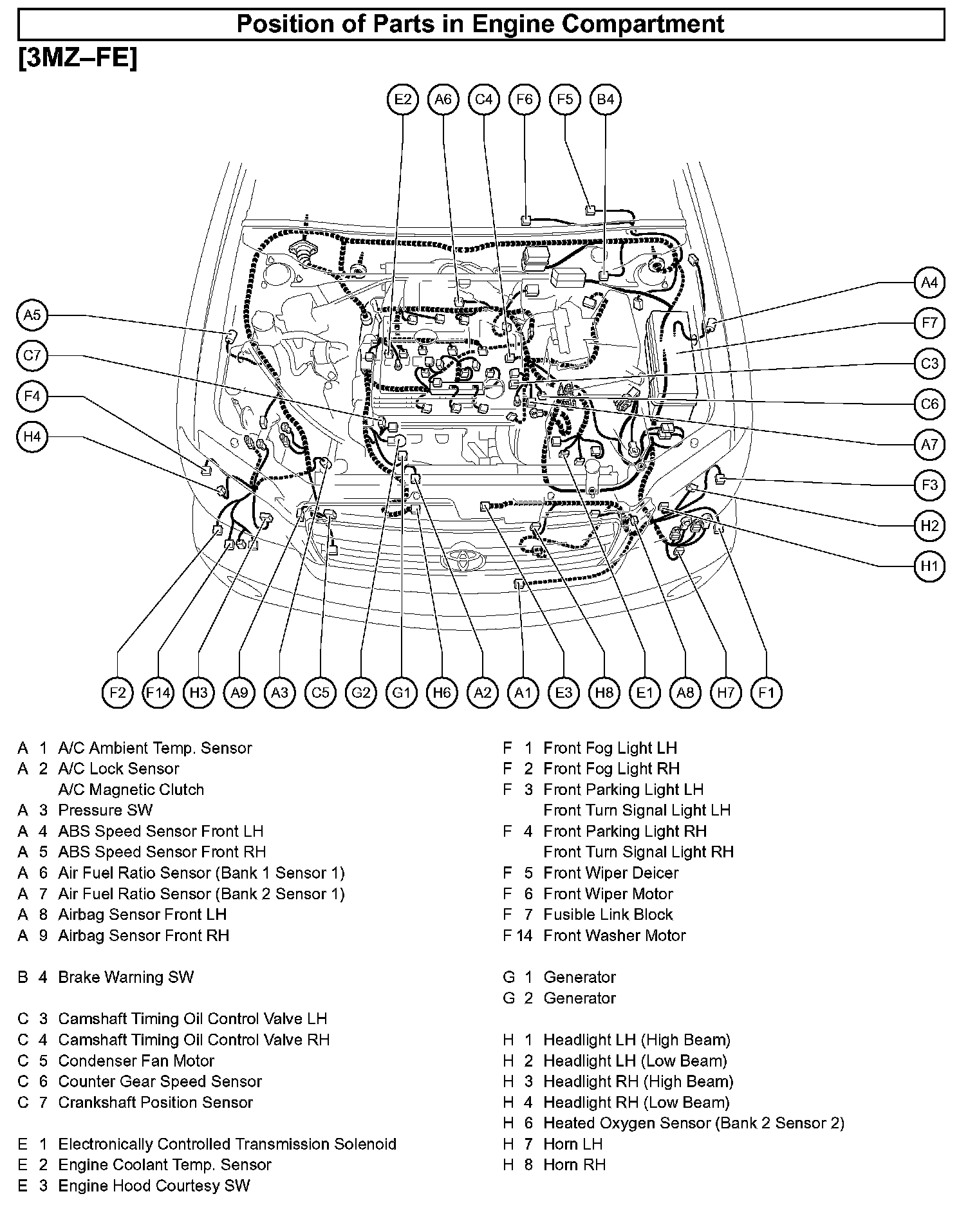 Position of Parts in Engine Compartment

[3MZ–FE]

E2 A6 C4 F6 F5 B4

A5 C7 F4 H4

A4 F7 C3 C6 A7 F3 H2 H1

F2 F14 H3 A9 A3 C5 G2 G1 H6 A2 A1 E3 H8 E1 A8 H7 F1

A 1 A/C Ambient Temp. Sensor
A 2 A/C Lock Sensor
A/C Magnetic Clutch
A 3 Pressure SW
A 4 ABS Speed Sensor Front LH
A 5 ABS Speed Sensor Front RH
A 6 Air Fuel Ratio Sensor (Bank 1 Sensor 1)
A 7 Air Fuel Ratio Sensor (Bank 2 Sensor 1)
A 8 Airbag Sensor Front LH
A 9 Airbag Sensor Front RH

B 4 Brake Warning SW

C 3 Camshaft Timing Oil Control Valve LH
C 4 Camshaft Timing Oil Control Valve RH
C 5 Condenser Fan Motor
C 6 Counter Gear Speed Sensor
C 7 Crankshaft Position Sensor

E 1 Electronically Controlled Transmission Solenoid
E 2 Engine Coolant Temp. Sensor
E 3 Engine Hood Courtesy SW

F 1 Front Fog Light LH
F 2 Front Fog Light RH
F 3 Front Parking Light LH
Front Turn Signal Light LH
F 4 Front Parking Light RH
Front Turn Signal Light RH
F 5 Front Wiper Deicer
F 6 Front Wiper Motor
F 7 Fusible Link Block
F 14 Front Washer Motor

G 1 Generator
G 2 Generator

H 1 Headlight LH (High Beam)
H 2 Headlight LH (Low Beam)
H 3 Headlight RH (High Beam)
H 4 Headlight RH (Low Beam)
H 6 Heated Oxygen Sensor (Bank 2 Sensor 2)
H 7 Horn LH
H 8 Horn RH