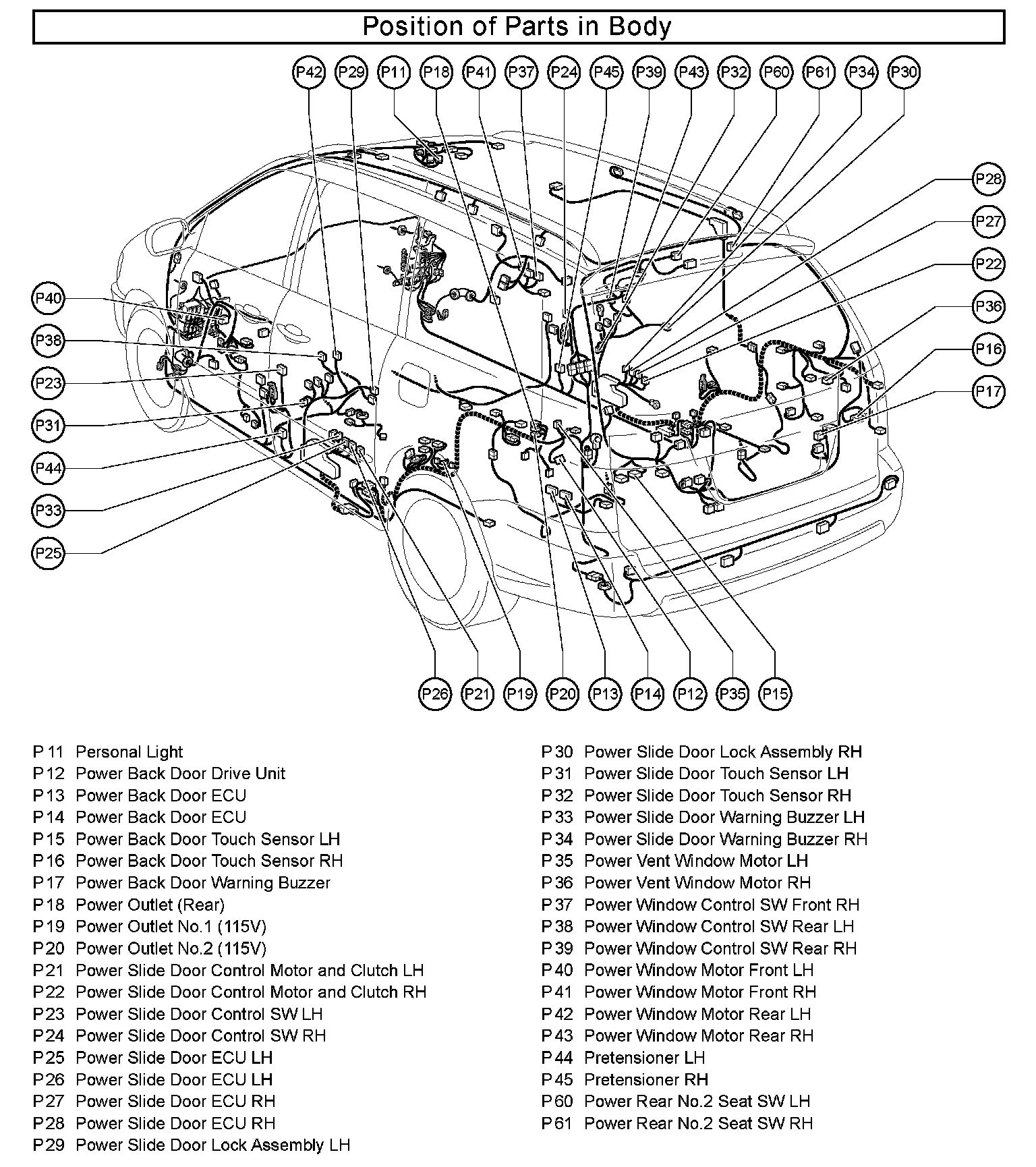 Position of Parts in Body

P42 P29 P11 P18 P41 P37 P24 P45 P39 P43 P32 P60 P61 P34 P30

P28
P27
P22
P36
P16
P17

P40
P38
P23
P31
P44
P33
P25

P26 P21 P19 P20 P13 P14 P12 P35 P15

P 11 Personal Light
P 12 Power Back Door Drive Unit
P 13 Power Back Door ECU
P 14 Power Back Door ECU
P 15 Power Back Door Touch Sensor LH
P 16 Power Back Door Touch Sensor RH
P 17 Power Back Door Warning Buzzer
P 18 Power Outlet (Rear)
P 19 Power Outlet No.1 (115V)
P 20 Power Outlet No.2 (115V)
P 21 Power Slide Door Control Motor and Clutch LH
P 22 Power Slide Door Control Motor and Clutch RH
P 23 Power Slide Door Control SW LH
P 24 Power Slide Door Control SW RH
P 25 Power Slide Door ECU LH
P 26 Power Slide Door ECU LH
P 27 Power Slide Door ECU RH
P 28 Power Slide Door ECU RH
P 29 Power Slide Door Lock Assembly LH

P 30 Power Slide Door Lock Assembly RH
P 31 Power Slide Door Touch Sensor LH
P 32 Power Slide Door Touch Sensor RH
P 33 Power Slide Door Warning Buzzer LH
P 34 Power Slide Door Warning Buzzer RH
P 35 Power Vent Window Motor LH
P 36 Power Vent Window Motor RH
P 37 Power Window Control SW Front RH
P 38 Power Window Control SW Rear LH
P 39 Power Window Control SW Rear RH
P 40 Power Window Motor Front LH
P 41 Power Window Motor Front RH
P 42 Power Window Motor Rear LH
P 43 Power Window Motor Rear RH
P 44 Pretensioner LH
P 45 Pretensioner RH
P 60 Power Rear No.2 Seat SW LH
P 61 Power Rear No.2 Seat SW RH