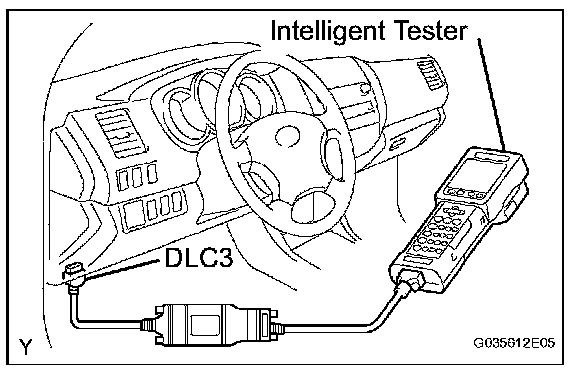 Intelligent Tester

DLC3

Y

G035612E05