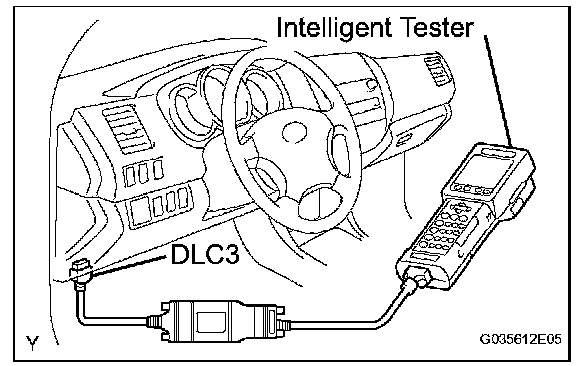 Intelligent Tester

DLC3

Y

G035612E05