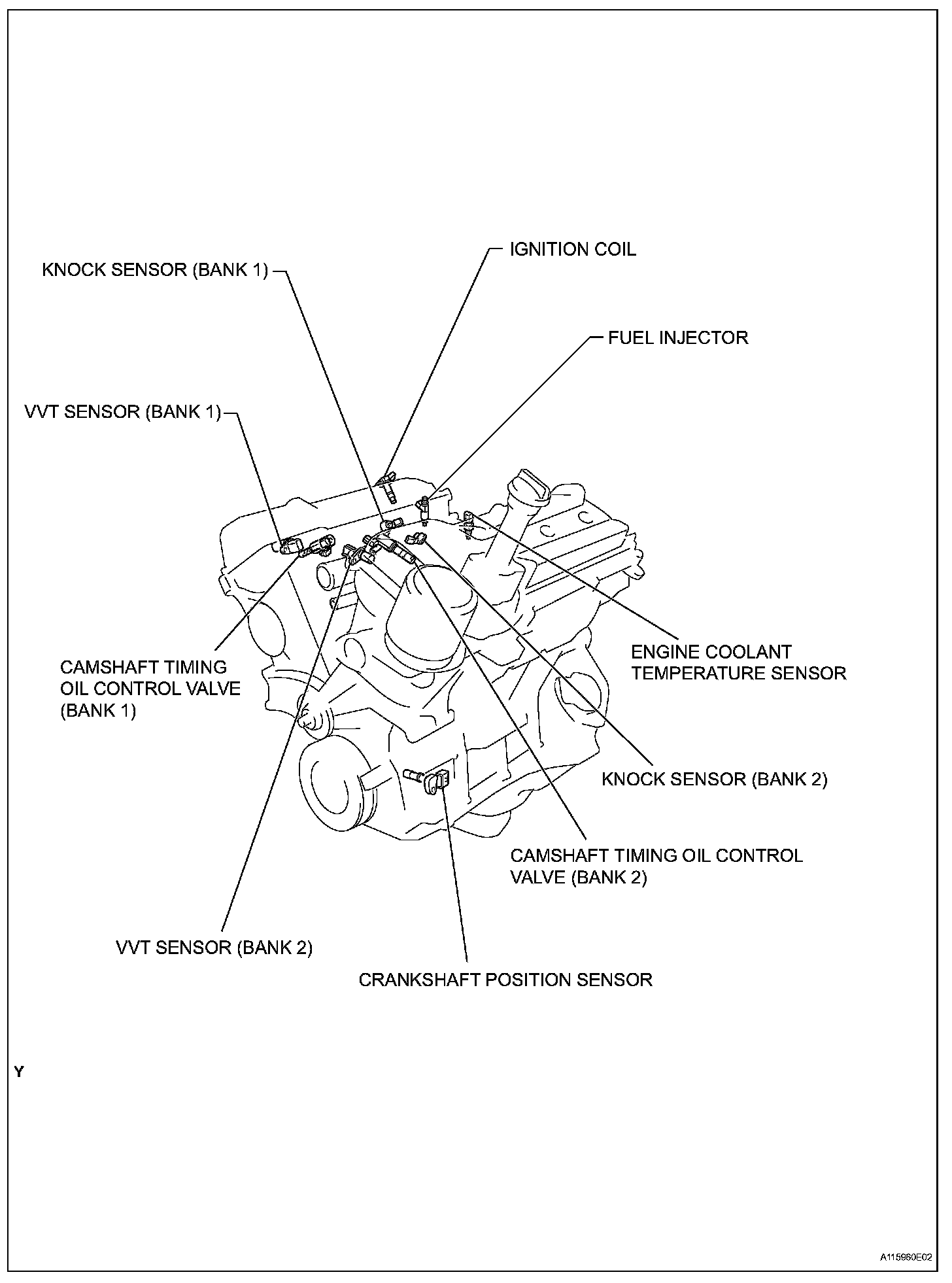 IGNITION COIL

KNOCK SENSOR (BANK 1)

FUEL INJECTOR

VVT SENSOR (BANK 1)

ENGINE COOLANT TEMPERATURE SENSOR

CAMSHAFT TIMING OIL CONTROL VALVE (BANK 1)

KNOCK SENSOR (BANK 2)

CAMSHAFT TIMING OIL CONTROL VALVE (BANK 2)

VVT SENSOR (BANK 2)

CRANKSHAFT POSITION SENSOR

Y

A115960E02