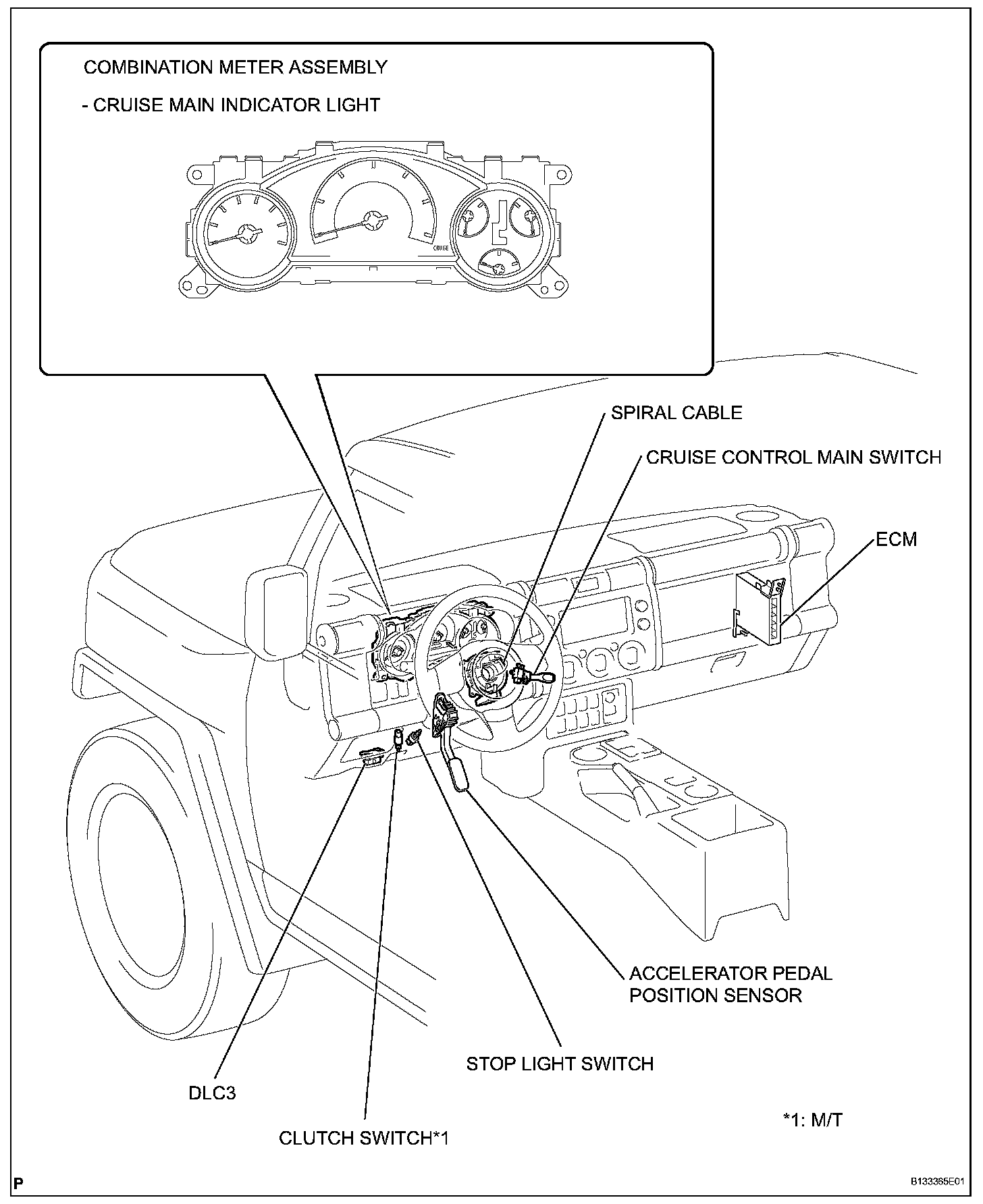 COMBINATION METER ASSEMBLY

- CRUISE MAIN INDICATOR LIGHT

CRUISE

SPIRAL CABLE

CRUISE CONTROL MAIN SWITCH

ECM

ACCELERATOR PEDAL POSITION SENSOR

STOP LIGHT SWITCH

DLC3

CLUTCH SWITCH*1

*1: M/T

P

B133365E01