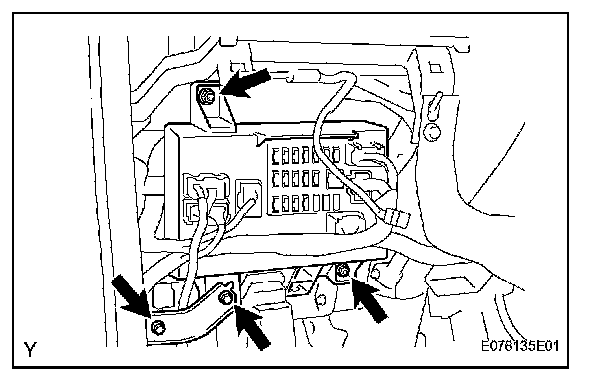 Y

E076135E01