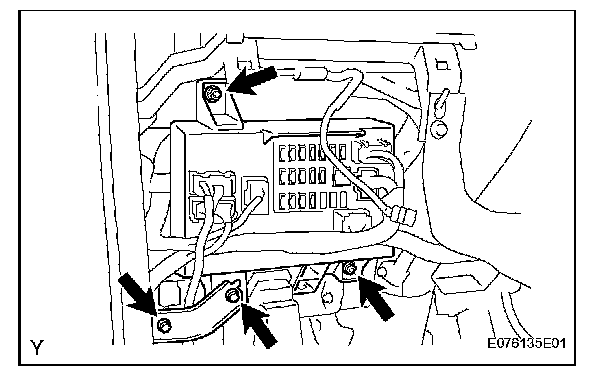 Y

E076135E01