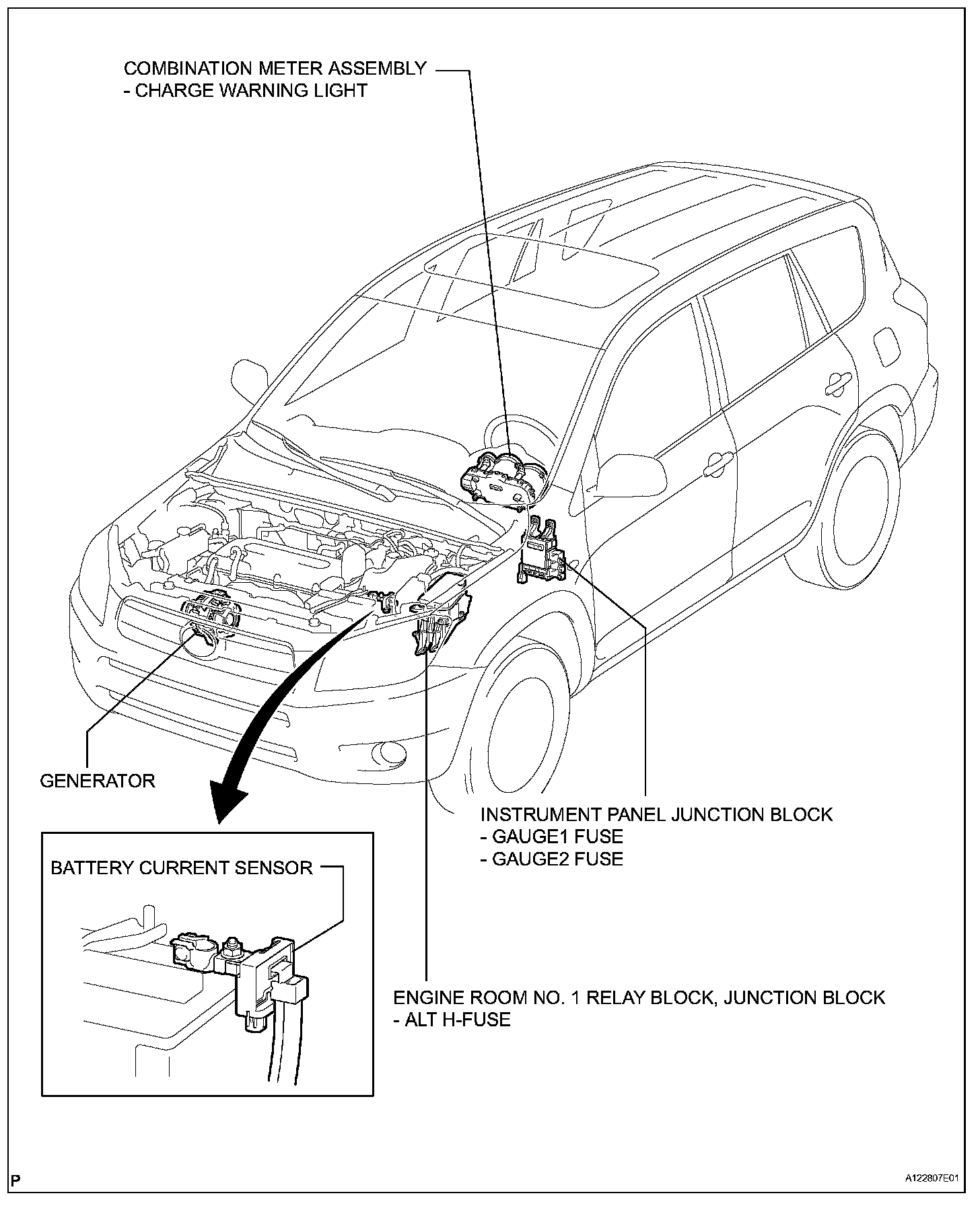 COMBINATION METER ASSEMBLY
- CHARGE WARNING LIGHT

GENERATOR

INSTRUMENT PANEL JUNCTION BLOCK
- GAUGE1 FUSE
- GAUGE2 FUSE

BATTERY CURRENT SENSOR

ENGINE ROOM NO. 1 RELAY BLOCK, JUNCTION BLOCK
- ALT H-FUSE

P

A122807E01