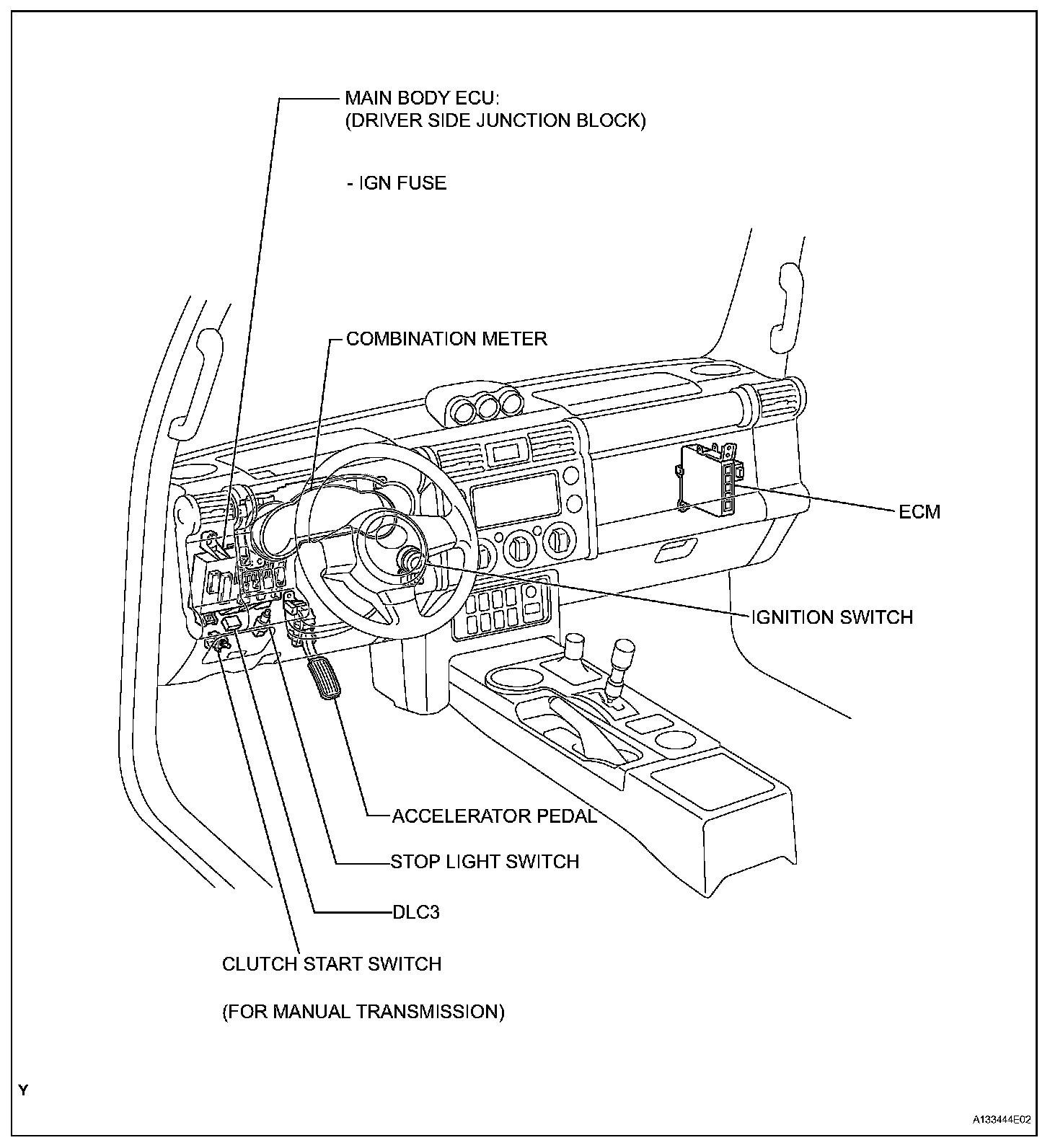 MAIN BODY ECU:
(DRIVER SIDE JUNCTION BLOCK)

- IGN FUSE

COMBINATION METER

ECM

IGNITION SWITCH

ACCELERATOR PEDAL

STOP LIGHT SWITCH

DLC3

CLUTCH START SWITCH

(FOR MANUAL TRANSMISSION)

Y

A133444E02