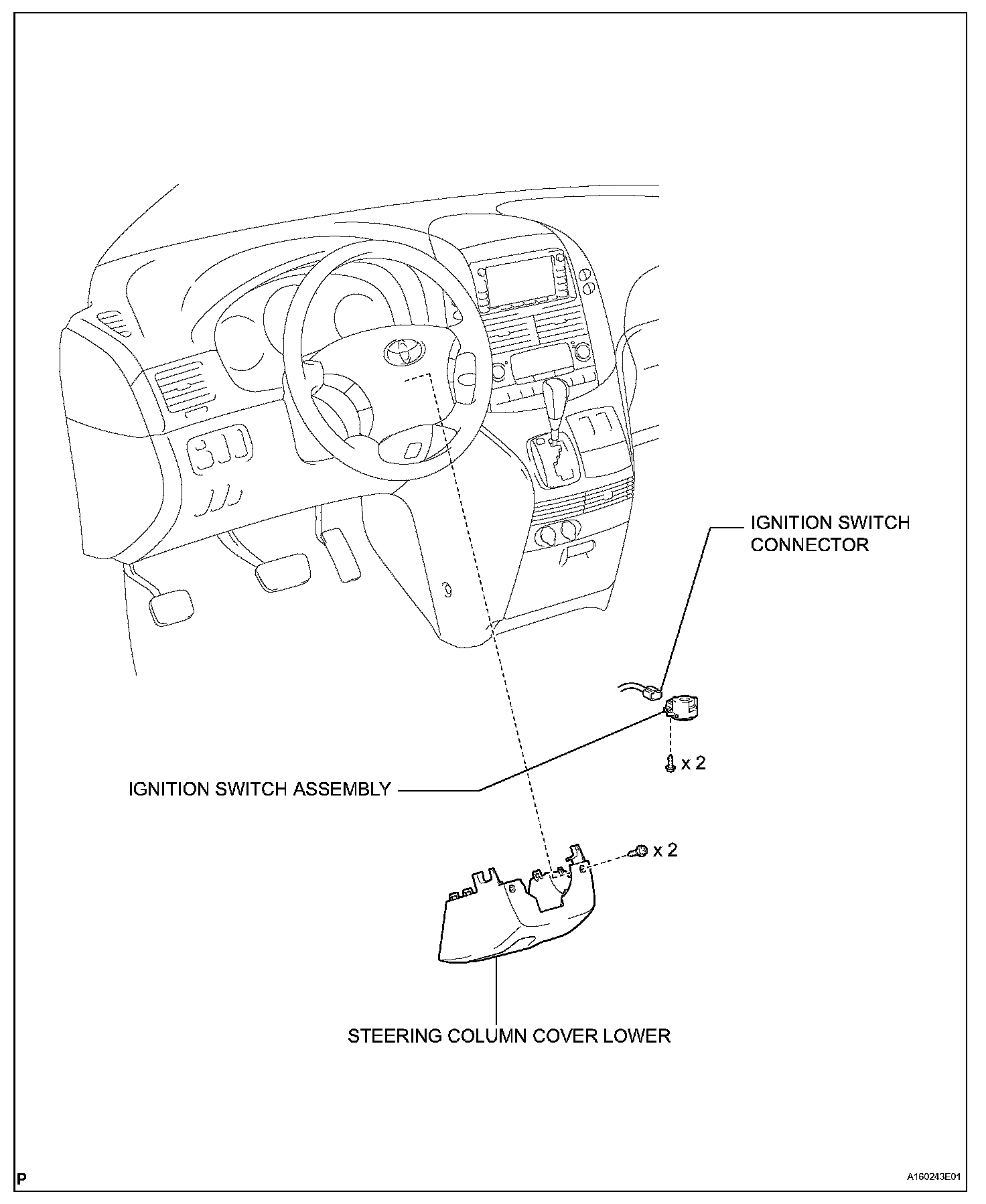 IGNITION SWITCH CONNECTOR

x 2

IGNITION SWITCH ASSEMBLY

x 2

STEERING COLUMN COVER LOWER

P

A160243E01