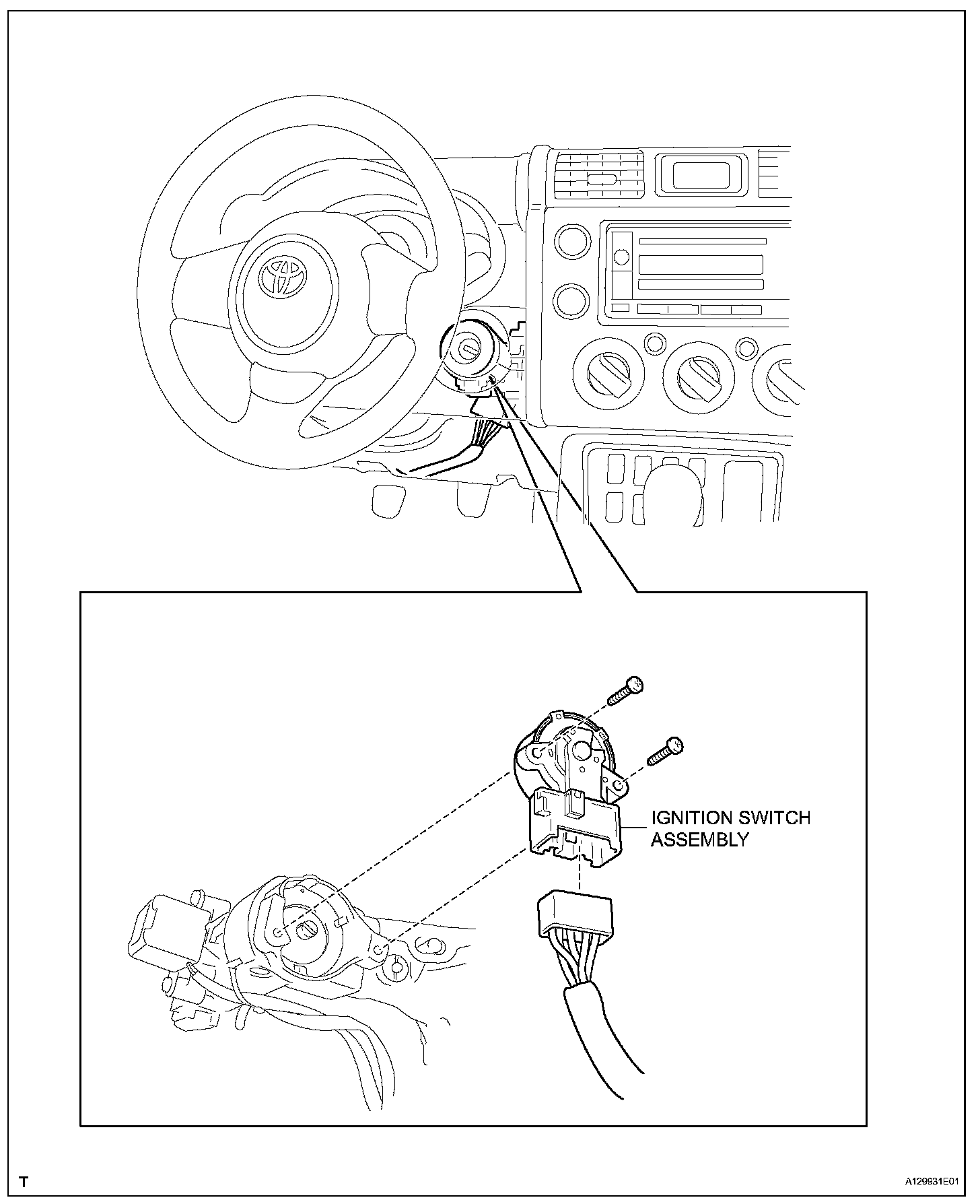 IGNITION SWITCH ASSEMBLY

T

A129931E01