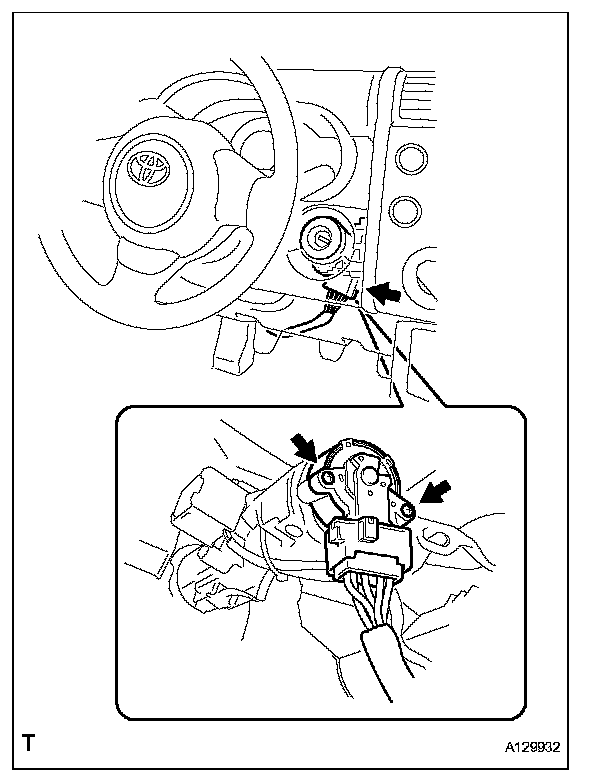 T

A129932