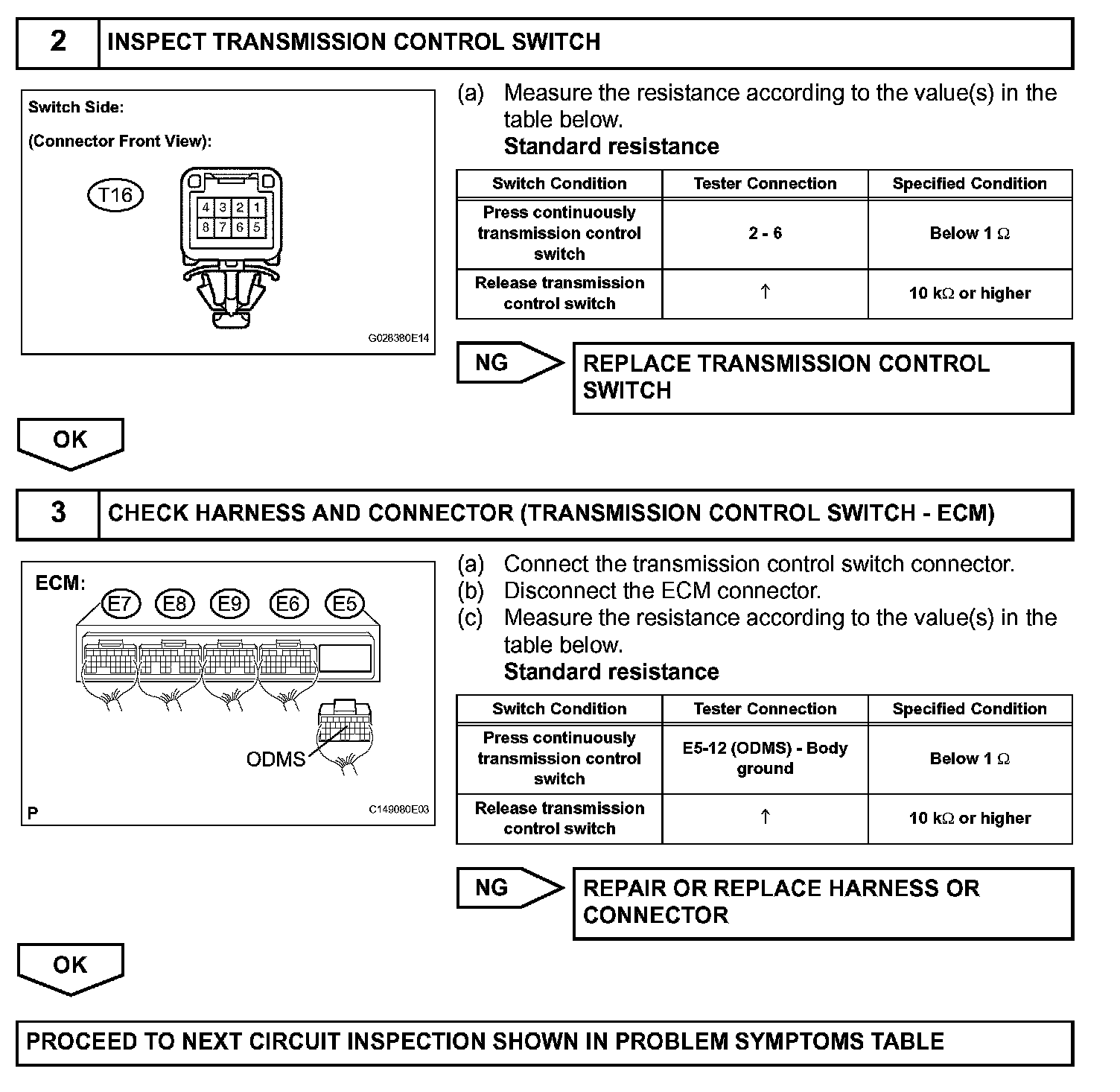 2 INSPECT TRANSMISSION CONTROL SWITCH

Switch Side:

(Connector Front View):

T16

4 3 2 1
8 7 6 5

G028380E14

(a) Measure the resistance according to the value(s) in the table below.
Standard resistance

| Switch Condition | Tester Connection | Specified Condition |
|---|---|---|
| Press continuously transmission control switch | 2 - 6 | Below 1 $\Omega$ |
| Release transmission control switch | ↑ | 10 k$\Omega$ or higher |

NG

REPLACE TRANSMISSION CONTROL SWITCH

OK

3 CHECK HARNESS AND CONNECTOR (TRANSMISSION CONTROL SWITCH - ECM)

ECM:

E7 E8 E9 E6 E5

ODMS

P

C149080E03

(a) Connect the transmission control switch connector.
(b) Disconnect the ECM connector.
(c) Measure the resistance according to the value(s) in the table below.
Standard resistance

| Switch Condition | Tester Connection | Specified Condition |
|---|---|---|
| Press continuously transmission control switch | E5-12 (ODMS) - Body ground | Below 1 $\Omega$ |
| Release transmission control switch | ↑ | 10 k$\Omega$ or higher |

NG

REPAIR OR REPLACE HARNESS OR CONNECTOR

OK

PROCEED TO NEXT CIRCUIT INSPECTION SHOWN IN PROBLEM SYMPTOMS TABLE