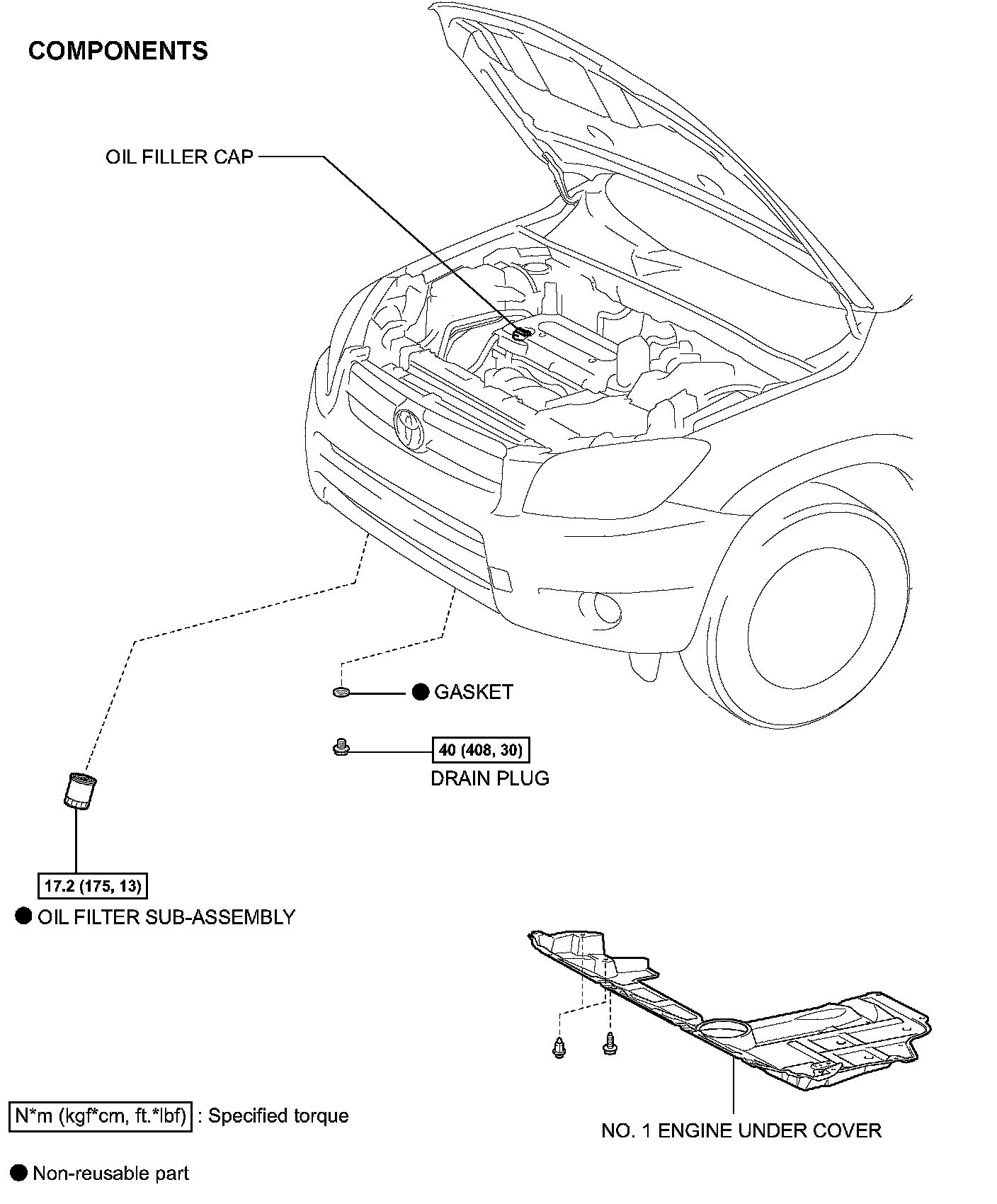 COMPONENTS

OIL FILLER CAP

● GASKET

40 (408, 30)
DRAIN PLUG

17.2 (175, 13)
● OIL FILTER SUB-ASSEMBLY

NO. 1 ENGINE UNDER COVER

N*m (kgf*cm, ft.*lbf) : Specified torque

● Non-reusable part