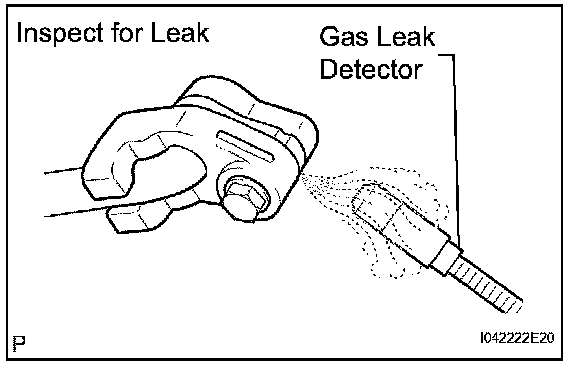 Inspect for Leak

Gas Leak Detector

P

I042222E20