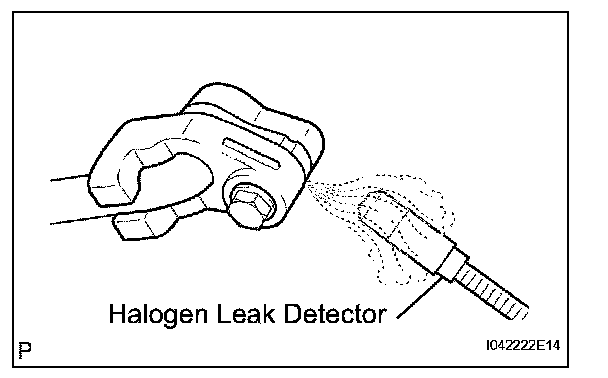 Halogen Leak Detector

P

I042222E14