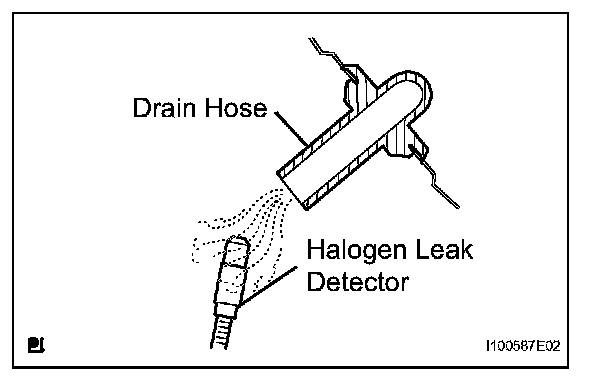 Drain Hose

Halogen Leak Detector

I100587E02