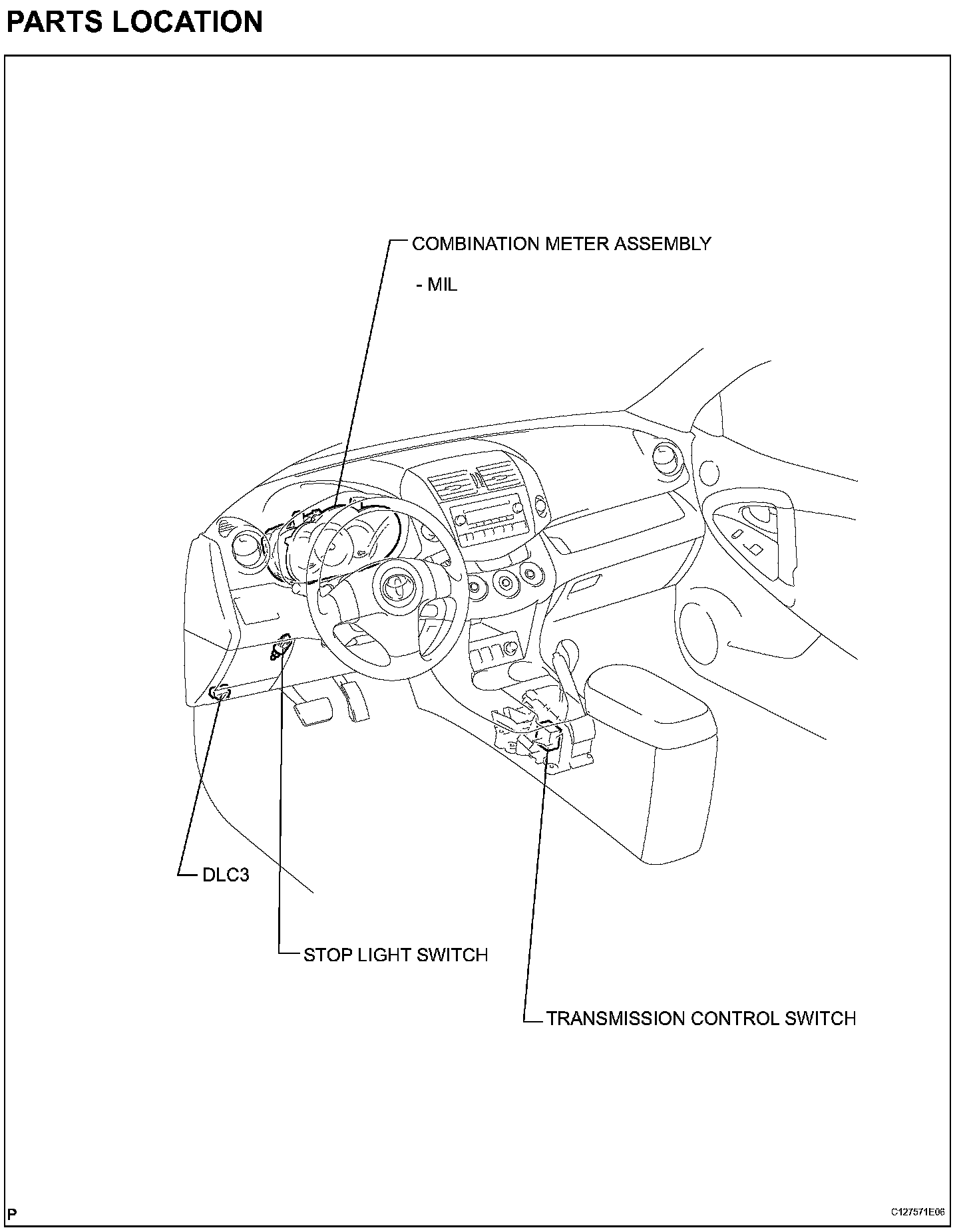 PARTS LOCATION

COMBINATION METER ASSEMBLY

- MIL

DLC3

STOP LIGHT SWITCH

TRANSMISSION CONTROL SWITCH

P

C127571E06