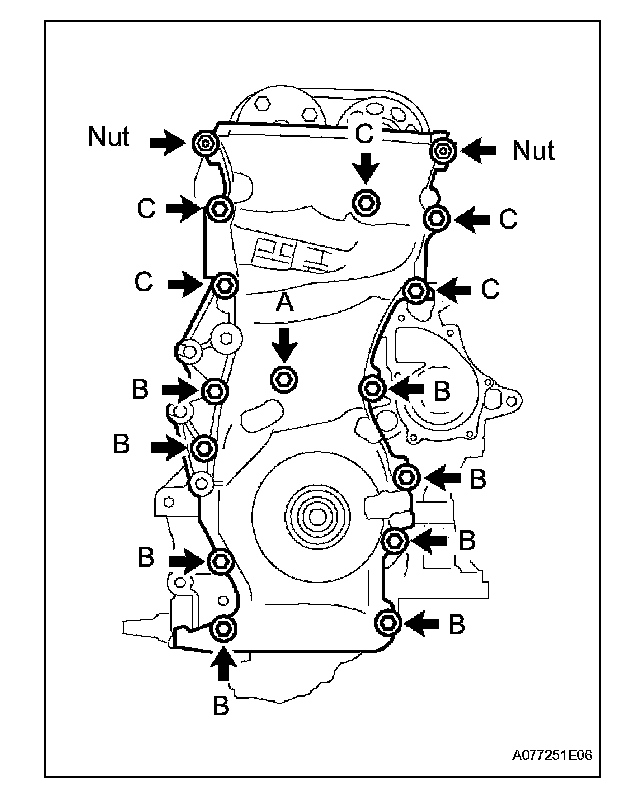 Nut
C
Nut
C
C
C
C
A
B
B
B
B
B
B
B
B
A077251E06