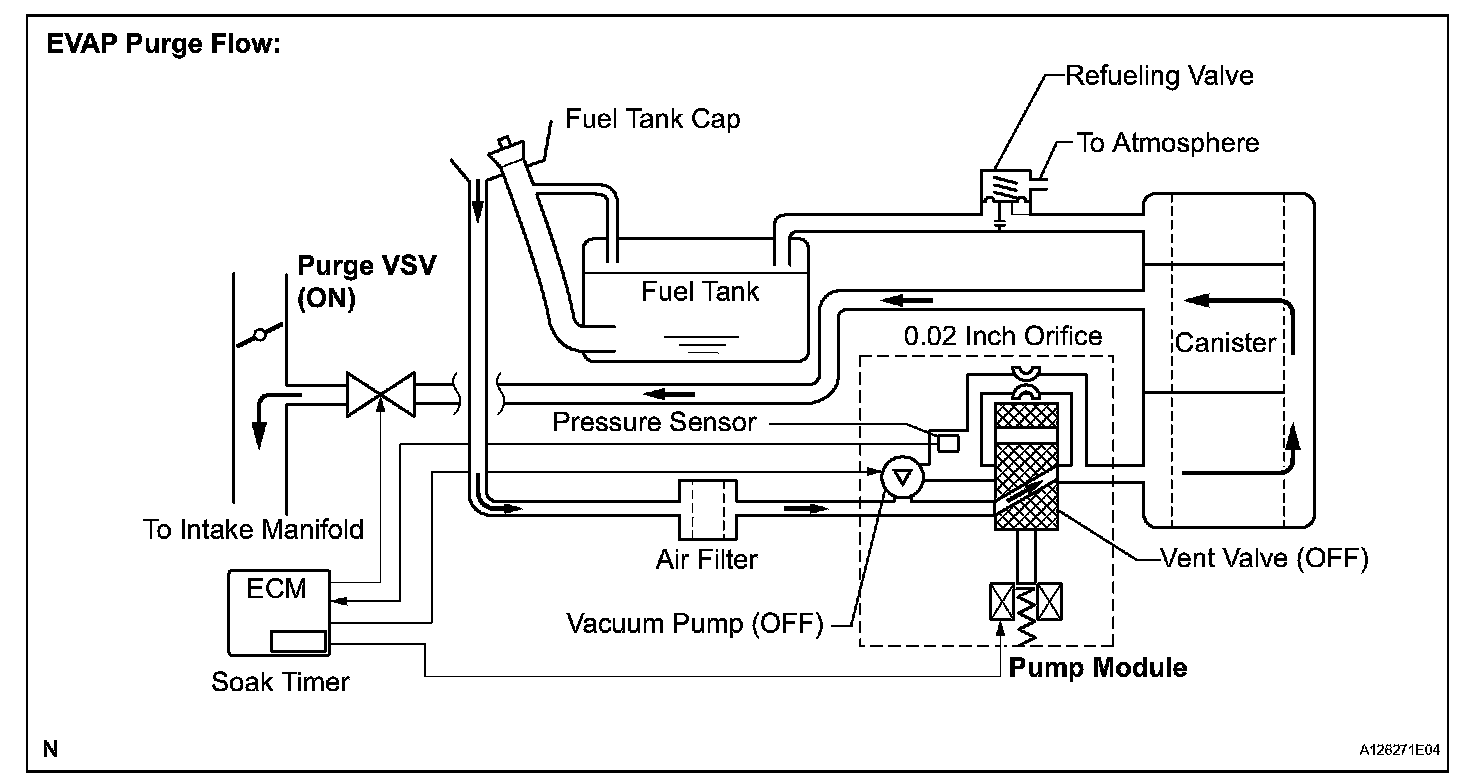 EVAP Purge Flow:

Refueling Valve

Fuel Tank Cap

To Atmosphere

Purge VSV (ON)

Fuel Tank

0.02 Inch Orifice

Canister

Pressure Sensor

To Intake Manifold

Air Filter

Vent Valve (OFF)

ECM

Vacuum Pump (OFF)

Soak Timer

Pump Module

N

A126271E04