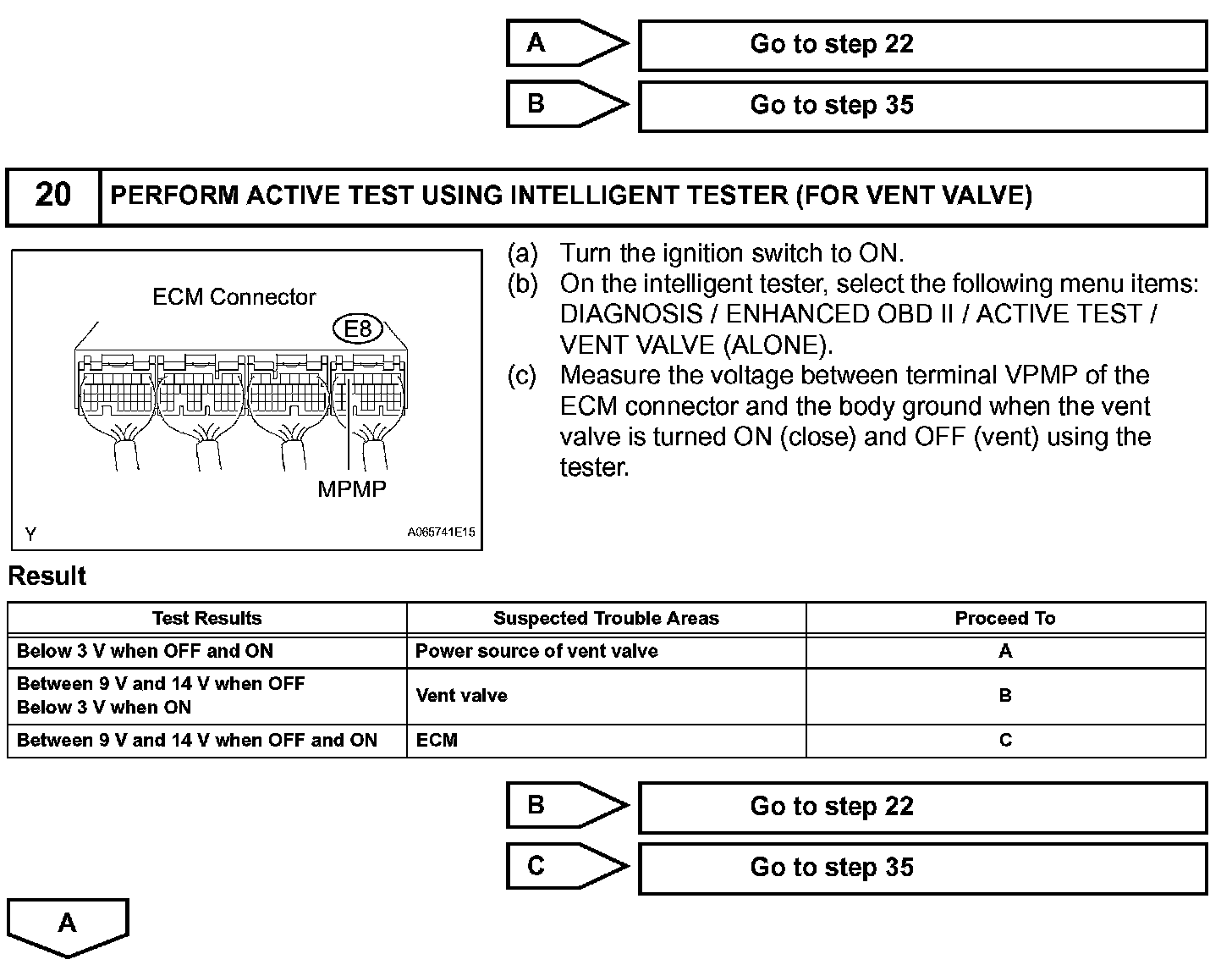 A
Go to step 22

B
Go to step 35

20 PERFORM ACTIVE TEST USING INTELLIGENT TESTER (FOR VENT VALVE)

ECM Connector
E8
MPMP
Y
A065741E15

(a) Turn the ignition switch to ON.
(b) On the intelligent tester, select the following menu items: DIAGNOSIS / ENHANCED OBD II / ACTIVE TEST / VENT VALVE (ALONE).
(c) Measure the voltage between terminal VPMP of the ECM connector and the body ground when the vent valve is turned ON (close) and OFF (vent) using the tester.

Result

| Test Results | Suspected Trouble Areas | Proceed To |
|---|---|---|
| Below 3 V when OFF and ON | Power source of vent valve | A |
| Between 9 V and 14 V when OFF Below 3 V when ON | Vent valve | B |
| Between 9 V and 14 V when OFF and ON | ECM | C |

B
Go to step 22

C
Go to step 35

A