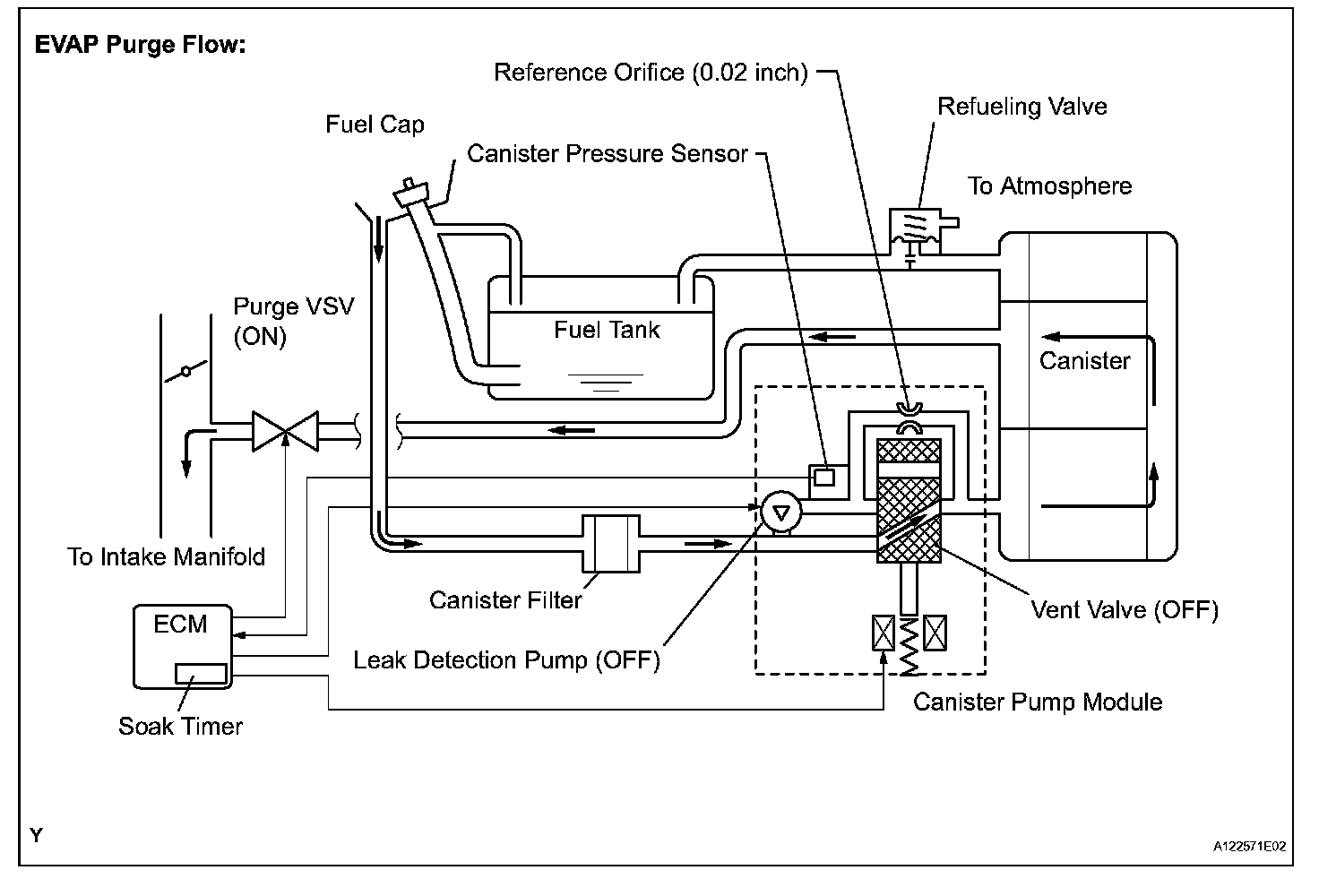 EVAP Purge Flow:

Reference Orifice (0.02 inch)

Refueling Valve

Fuel Cap

Canister Pressure Sensor

To Atmosphere

Purge VSV (ON)

Fuel Tank

Canister

To Intake Manifold

Canister Filter

Vent Valve (OFF)

ECM

Leak Detection Pump (OFF)

Canister Pump Module

Soak Timer

Y

A122571E02