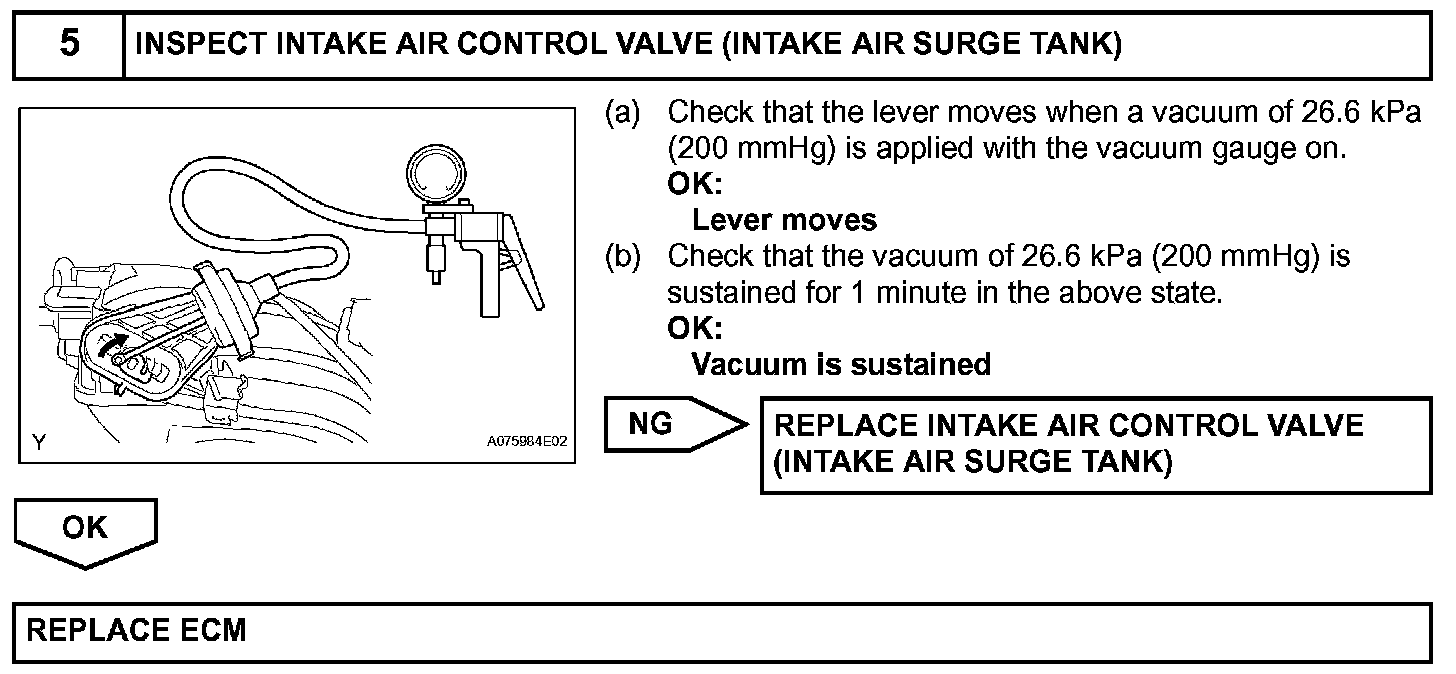 5 INSPECT INTAKE AIR CONTROL VALVE (INTAKE AIR SURGE TANK)

Y

A075984E02

(a) Check that the lever moves when a vacuum of 26.6 kPa (200 mmHg) is applied with the vacuum gauge on.
OK:
Lever moves
(b) Check that the vacuum of 26.6 kPa (200 mmHg) is sustained for 1 minute in the above state.
OK:
Vacuum is sustained

NG

REPLACE INTAKE AIR CONTROL VALVE (INTAKE AIR SURGE TANK)

OK

REPLACE ECM