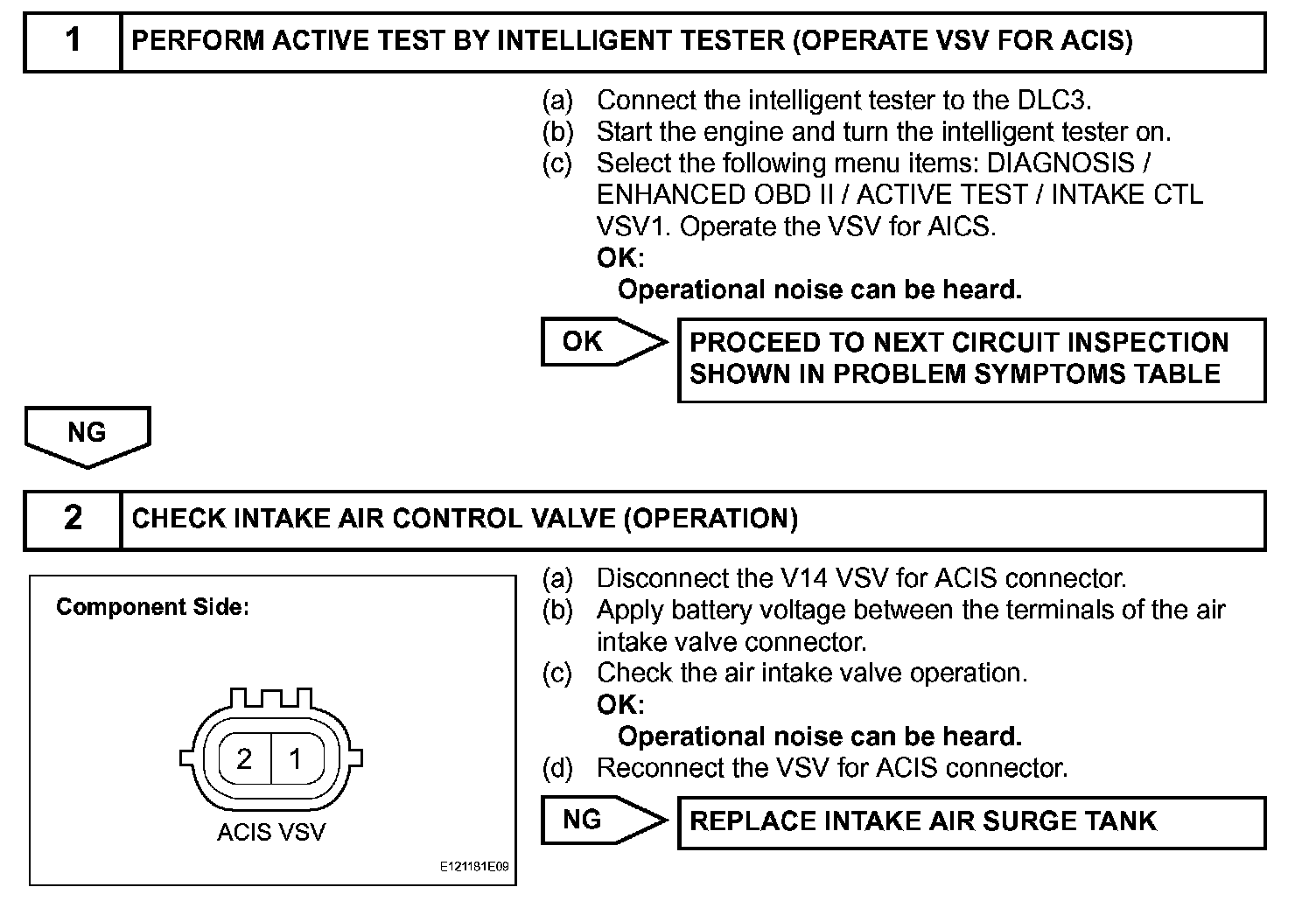 1 PERFORM ACTIVE TEST BY INTELLIGENT TESTER (OPERATE VSV FOR ACIS)

(a) Connect the intelligent tester to the DLC3.
(b) Start the engine and turn the intelligent tester on.
(c) Select the following menu items: DIAGNOSIS / ENHANCED OBD II / ACTIVE TEST / INTAKE CTL VSV1. Operate the VSV for AICS.
OK:
Operational noise can be heard.

OK

PROCEED TO NEXT CIRCUIT INSPECTION SHOWN IN PROBLEM SYMPTOMS TABLE

NG

2 CHECK INTAKE AIR CONTROL VALVE (OPERATION)

Component Side:

2 1

ACIS VSV

E121181E09

(a) Disconnect the V14 VSV for ACIS connector.
(b) Apply battery voltage between the terminals of the air intake valve connector.
(c) Check the air intake valve operation.
OK:
Operational noise can be heard.
(d) Reconnect the VSV for ACIS connector.

NG

REPLACE INTAKE AIR SURGE TANK