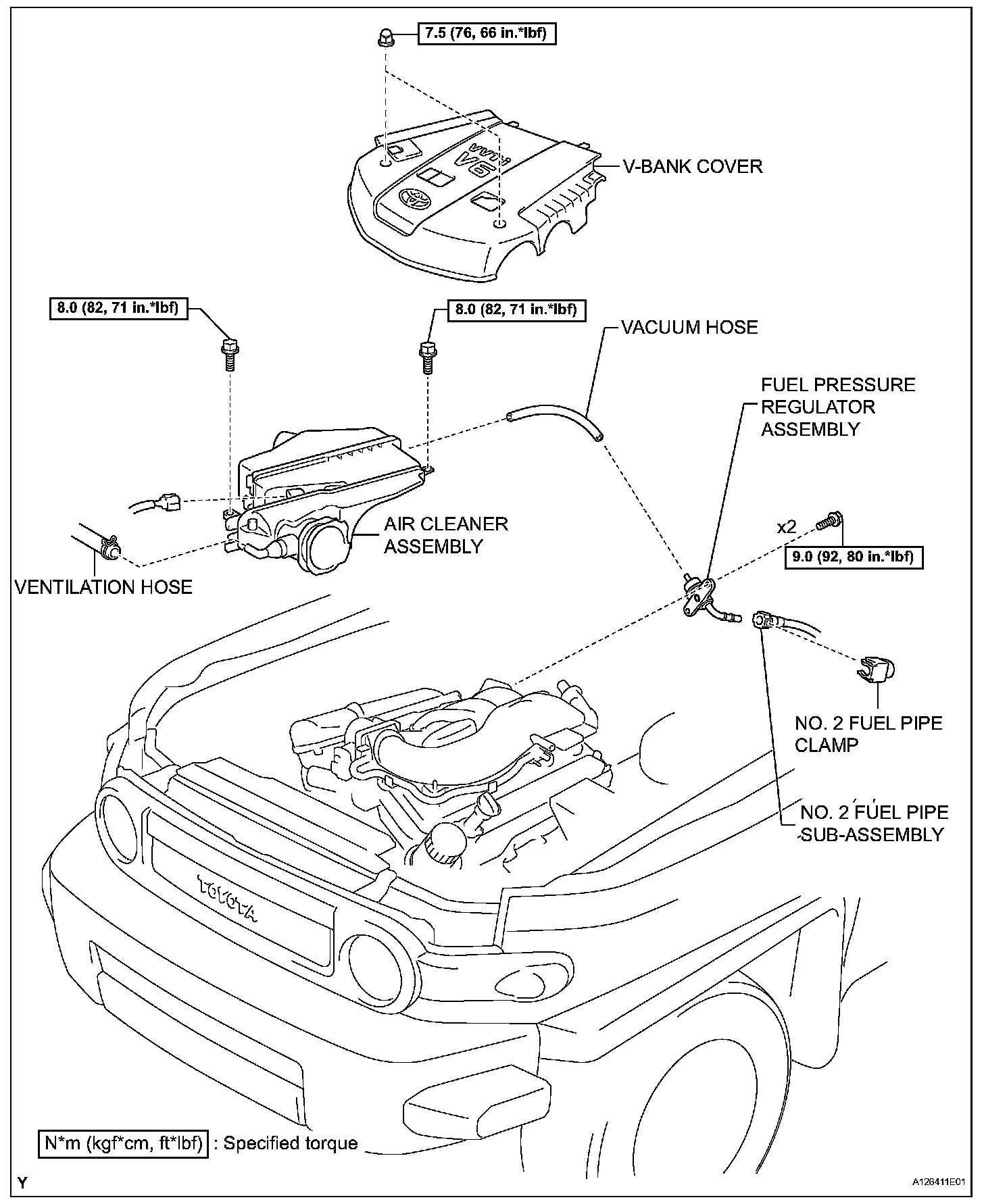 7.5 (76, 66 in.*lbf)

V6

VVT-i

V-BANK COVER

8.0 (82, 71 in.*lbf)

8.0 (82, 71 in.*lbf)

VACUUM HOSE

FUEL PRESSURE REGULATOR ASSEMBLY

AIR CLEANER ASSEMBLY

x2

9.0 (92, 80 in.*lbf)

VENTILATION HOSE

NO. 2 FUEL PIPE CLAMP

NO. 2 FUEL PIPE SUB-ASSEMBLY

TOYOTA

N*m (kgf*cm, ft*lbf) : Specified torque

Y

A126411E01