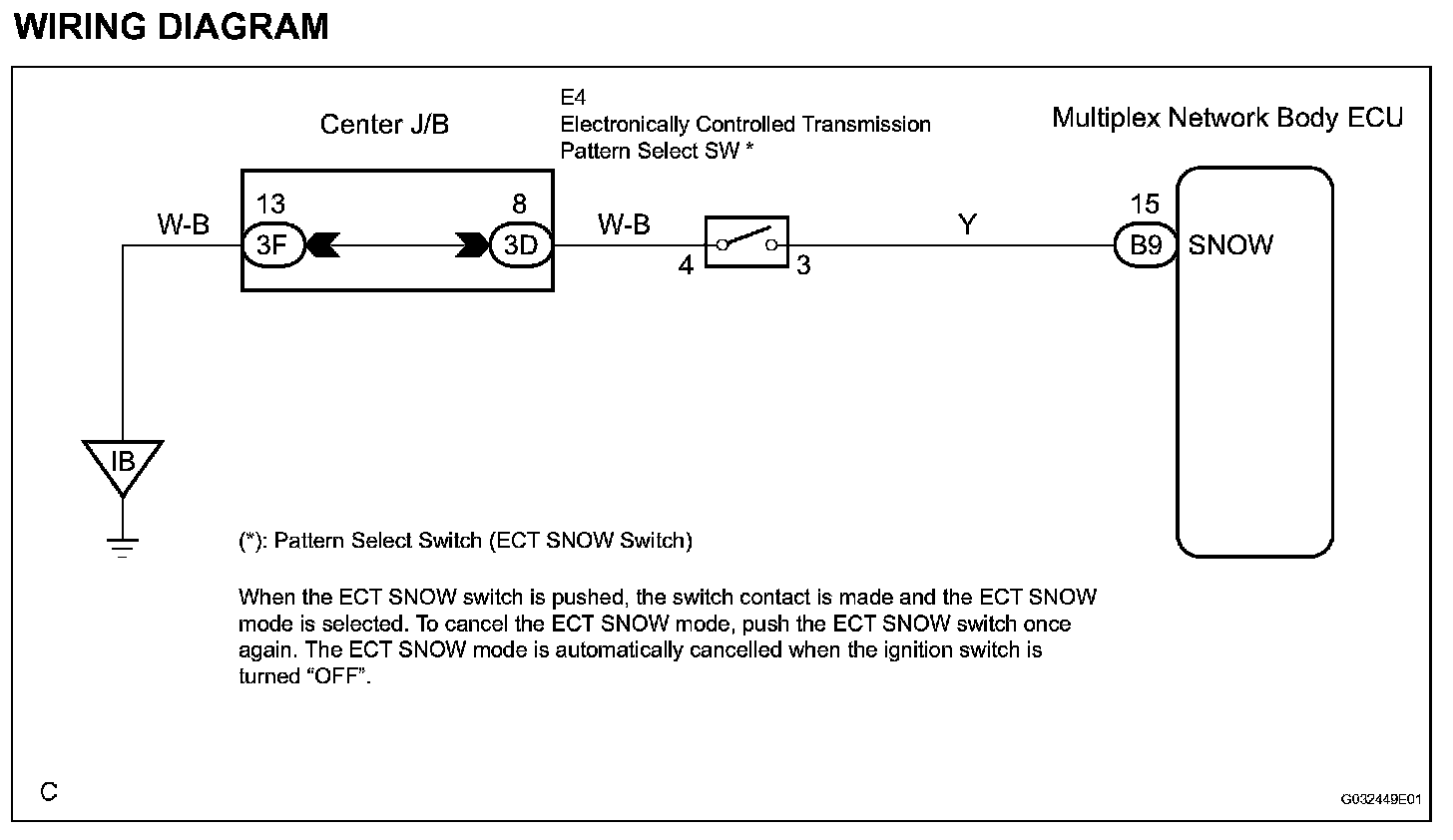 WIRING DIAGRAM

Center J/B

E4
Electronically Controlled Transmission
Pattern Select SW *

Multiplex Network Body ECU

W-B
13
3F
8
3D
W-B
4
3
Y
15
B9
SNOW

IB

(*): Pattern Select Switch (ECT SNOW Switch)

When the ECT SNOW switch is pushed, the switch contact is made and the ECT SNOW mode is selected. To cancel the ECT SNOW mode, push the ECT SNOW switch once again. The ECT SNOW mode is automatically cancelled when the ignition switch is turned “OFF”.

C

G032449E01