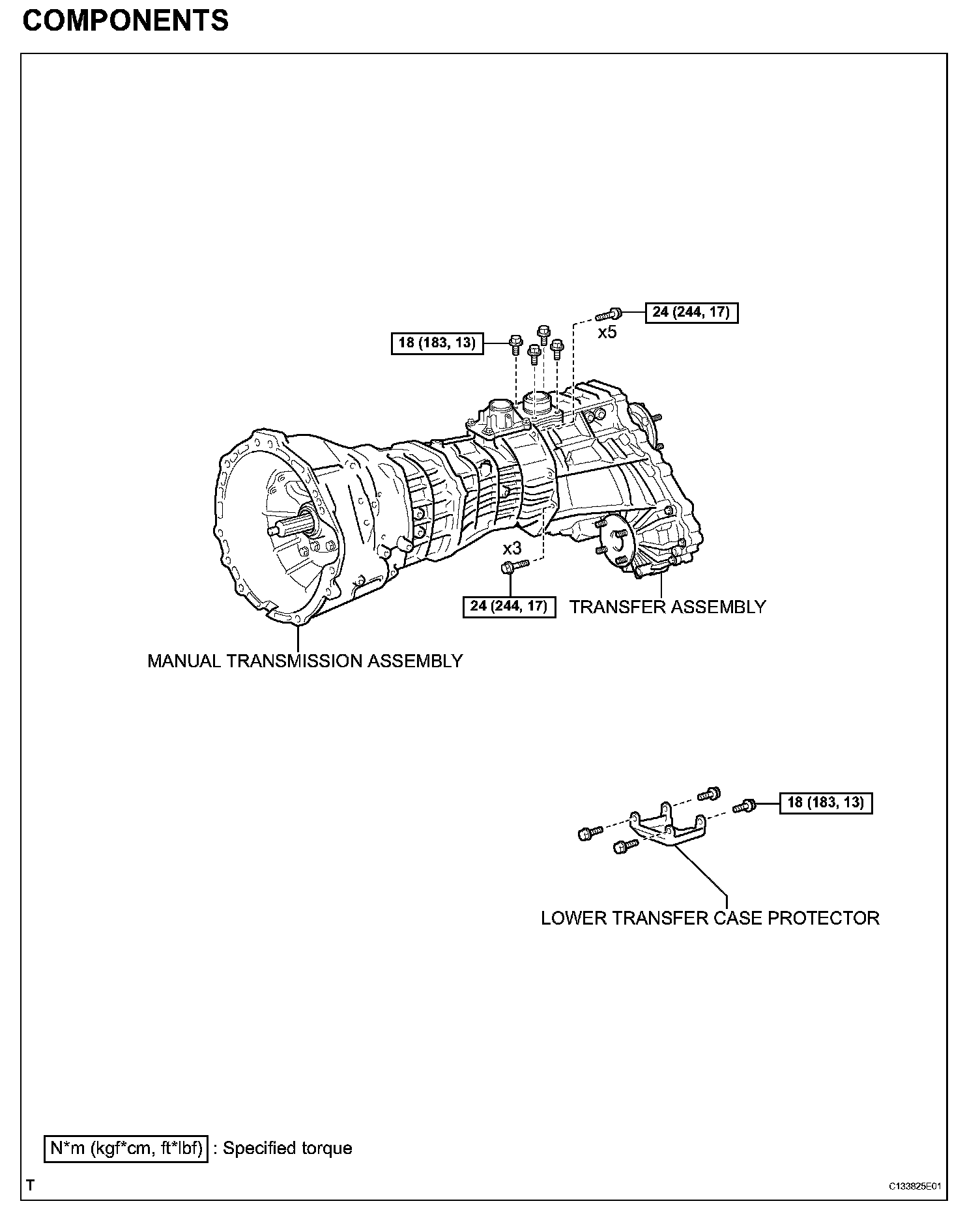 COMPONENTS

24 (244, 17)

x5

18 (183, 13)

x3

24 (244, 17)

TRANSFER ASSEMBLY

MANUAL TRANSMISSION ASSEMBLY

18 (183, 13)

LOWER TRANSFER CASE PROTECTOR

N*m (kgf*cm, ft*lbf) : Specified torque

T

C133825E01