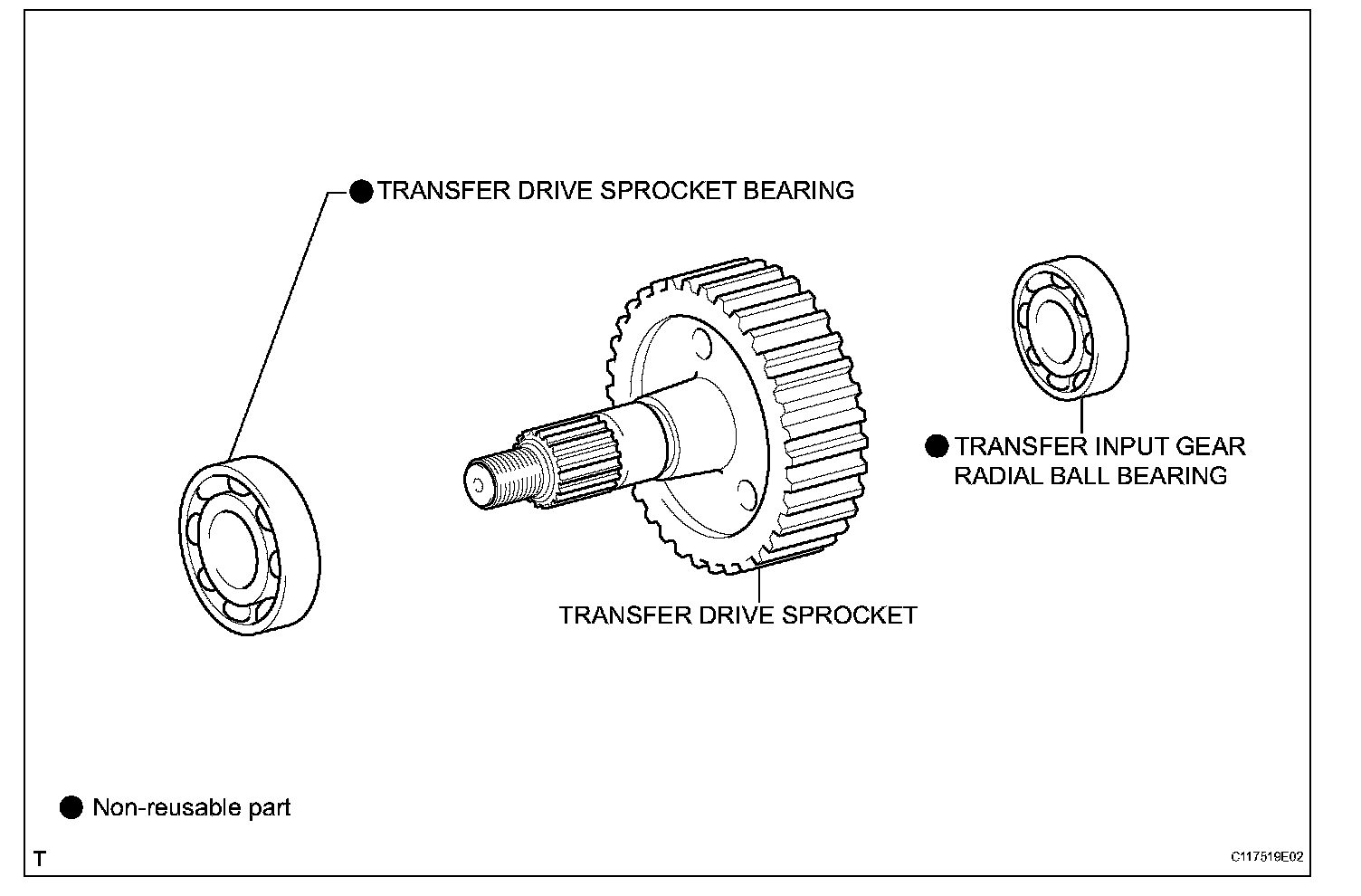 ● TRANSFER DRIVE SPROCKET BEARING

● TRANSFER INPUT GEAR RADIAL BALL BEARING

TRANSFER DRIVE SPROCKET

● Non-reusable part

T

C117519E02