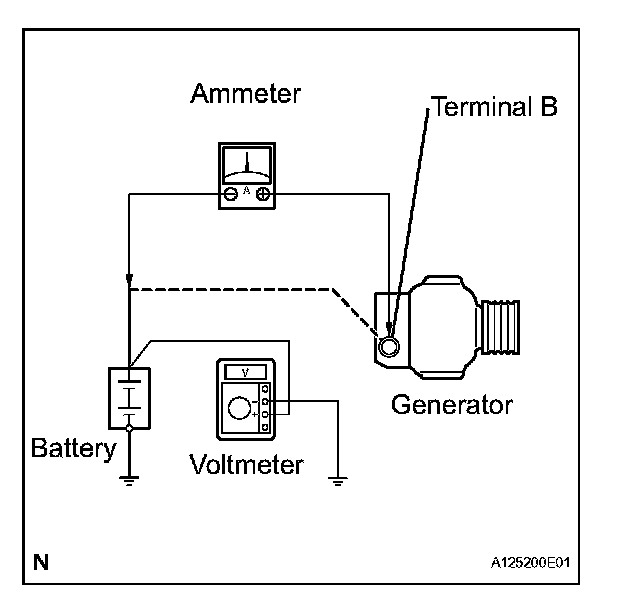 Ammeter

Terminal B

A

V

Generator

Battery

Voltmeter

N

A125200E01