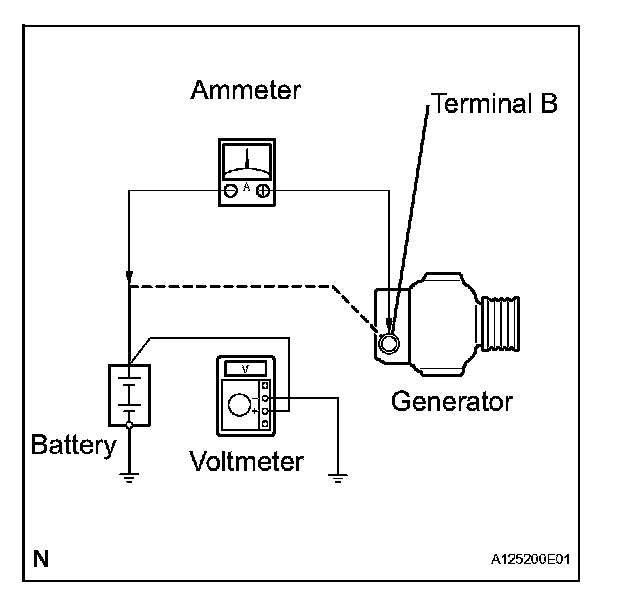 Ammeter

Terminal B

A

V

Generator

Battery

Voltmeter

N

A125200E01