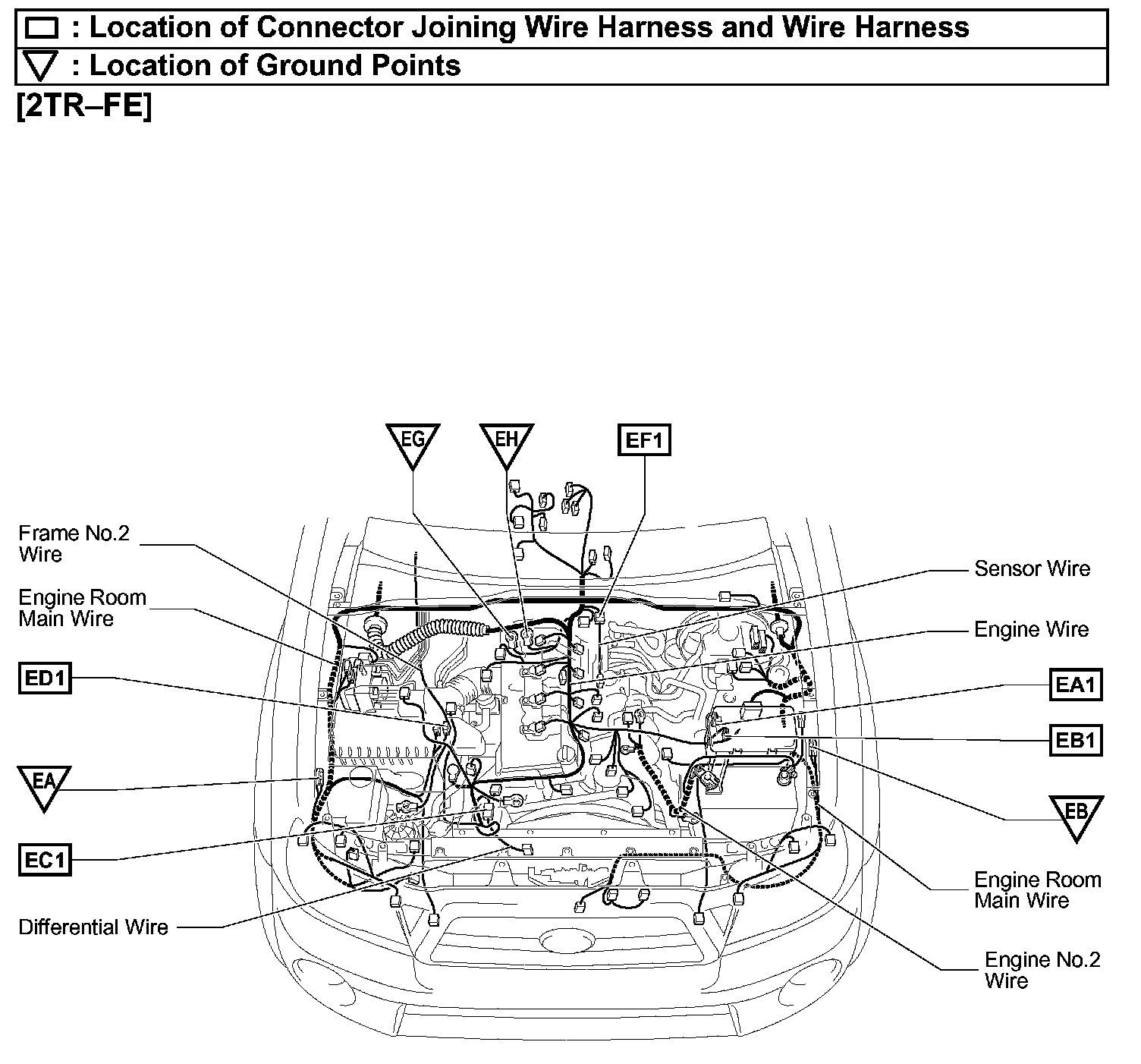 : Location of Connector Joining Wire Harness and Wire Harness
: Location of Ground Points
[2TR–FE]

EG
EH
EF1

Frame No.2 Wire
Engine Room Main Wire
ED1
EA
EC1
Differential Wire

Sensor Wire
Engine Wire
EA1
EB1
EB
Engine Room Main Wire
Engine No.2 Wire