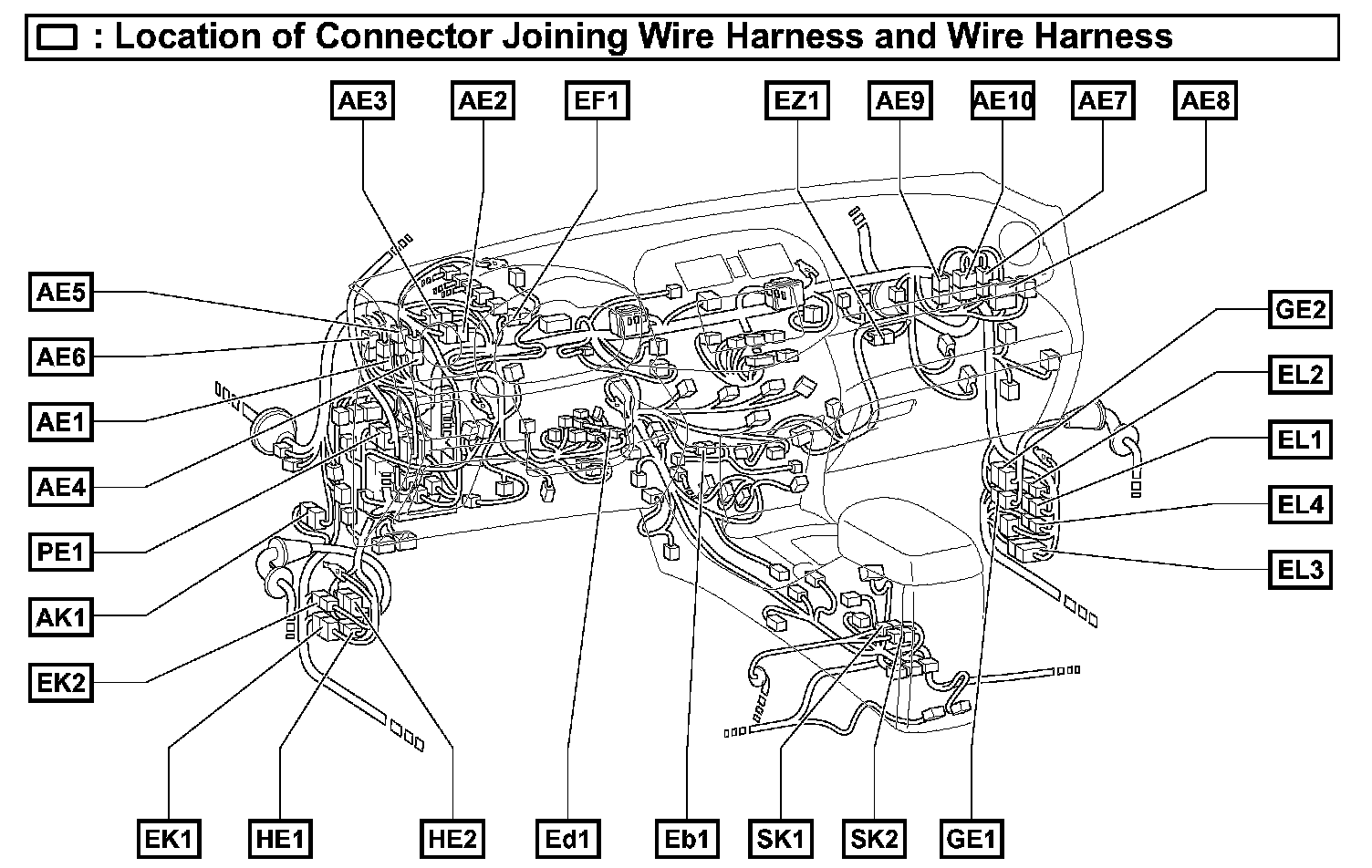 : Location of Connector Joining Wire Harness and Wire Harness

AE3 AE2 EF1 EZ1 AE9 AE10 AE7 AE8

AE5
AE6
AE1
AE4
PE1
AK1
EK2

GE2
EL2
EL1
EL4
EL3

EK1 HE1 HE2 Ed1 Eb1 SK1 SK2 GE1