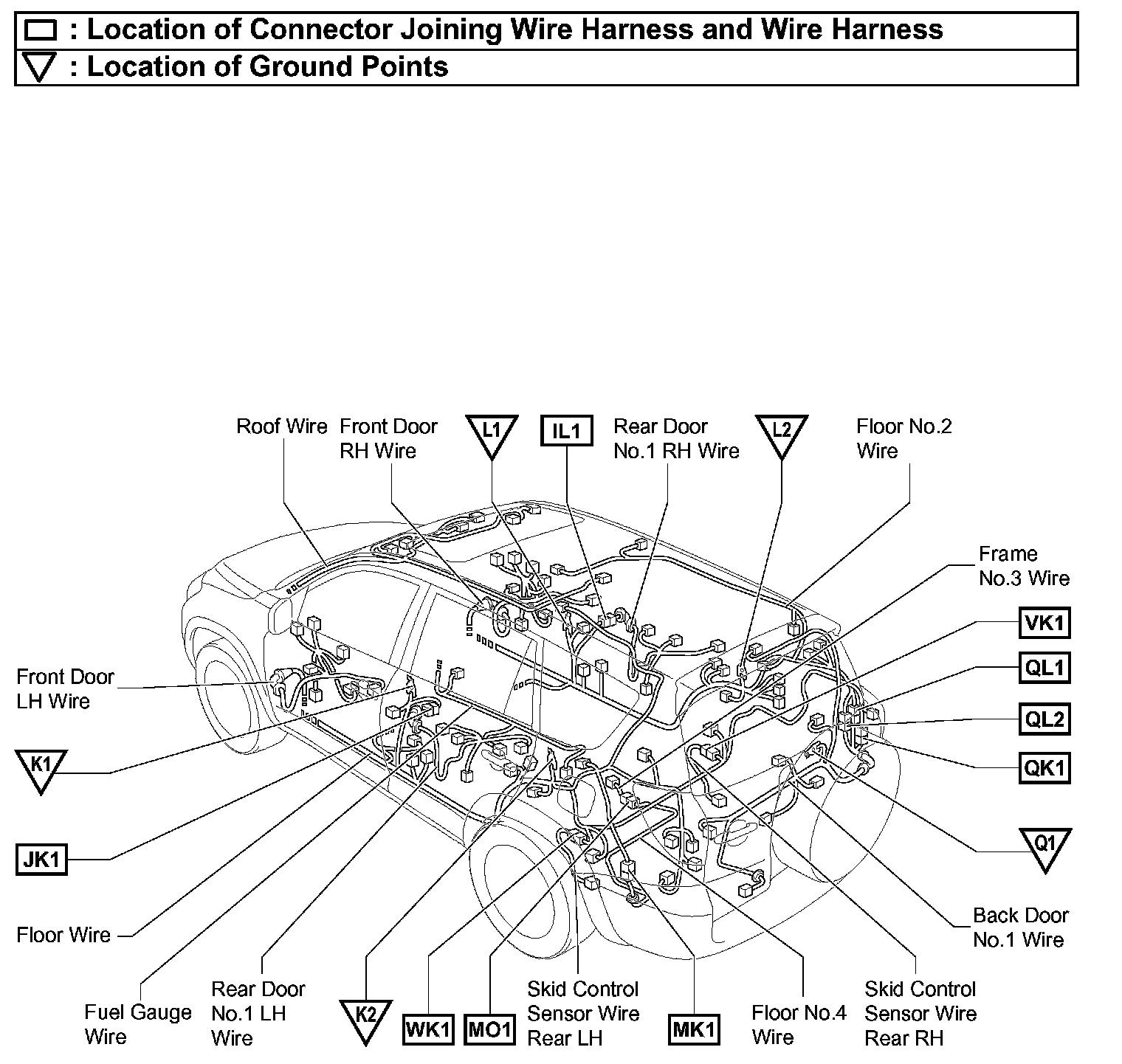 : Location of Connector Joining Wire Harness and Wire Harness
: Location of Ground Points

Roof Wire
Front Door RH Wire
L1
IL1
Rear Door No.1 RH Wire
L2
Floor No.2 Wire
Frame No.3 Wire
VK1
QL1
QL2
QK1
Q1
Front Door LH Wire
K1
JK1
Floor Wire
Fuel Gauge Wire
Rear Door No.1 LH Wire
K2
WK1
MO1
Skid Control Sensor Wire Rear LH
MK1
Floor No.4 Wire
Skid Control Sensor Wire Rear RH
Back Door No.1 Wire