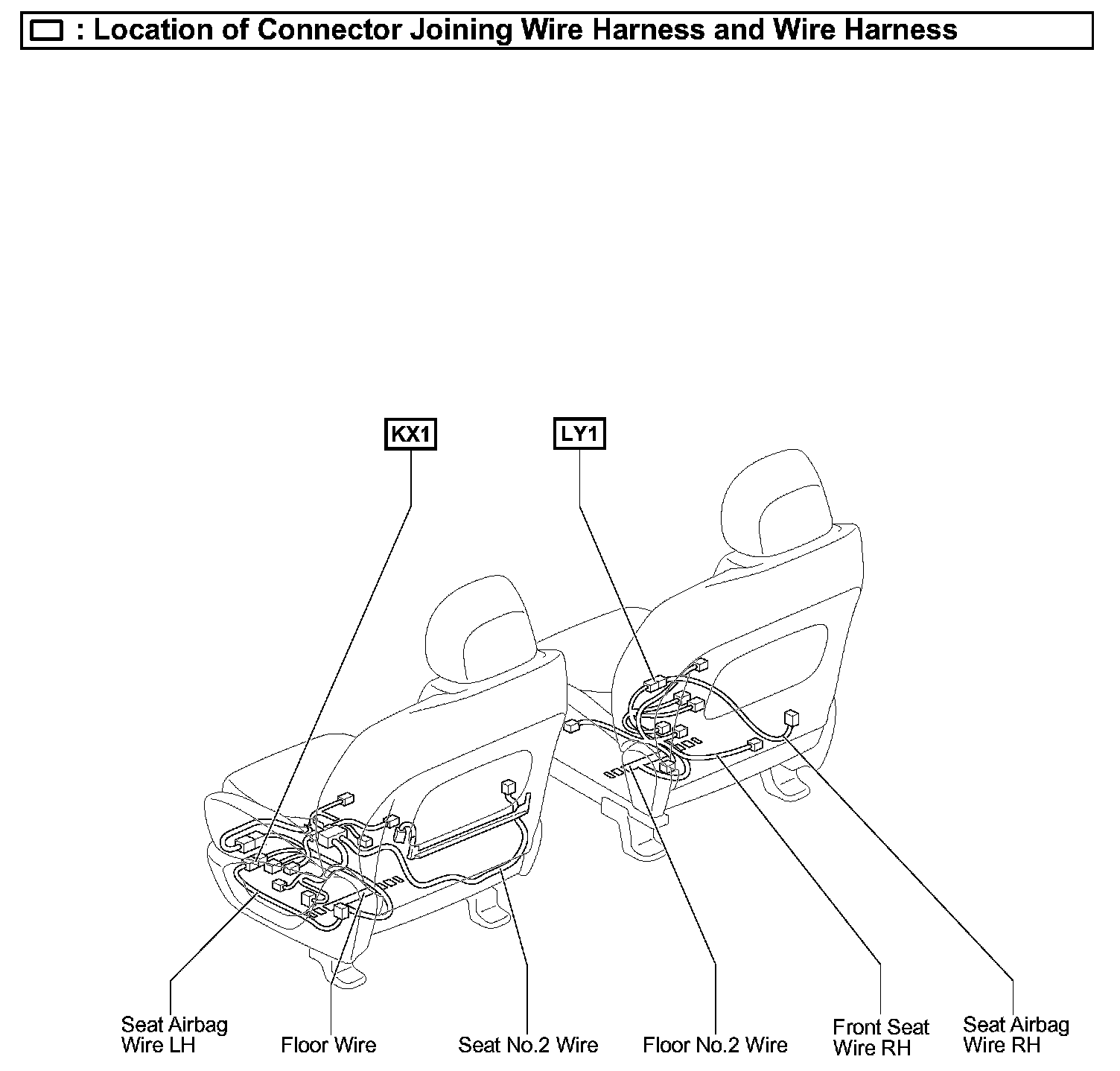 : Location of Connector Joining Wire Harness and Wire Harness

KX1

LY1

Seat Airbag Wire LH

Floor Wire

Seat No.2 Wire

Floor No.2 Wire

Front Seat Wire RH

Seat Airbag Wire RH