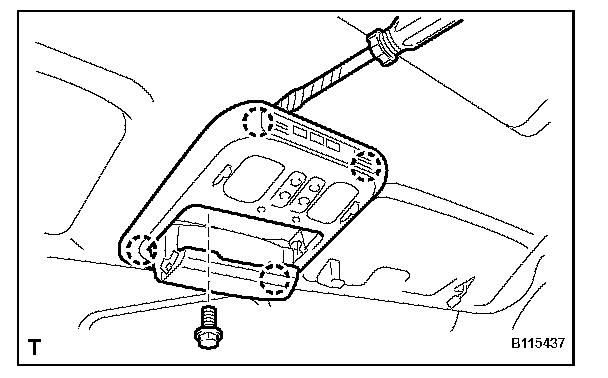 T

B115437