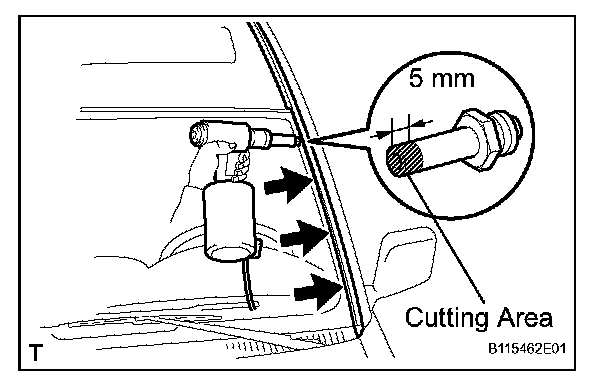 5 mm

Cutting Area

T

B115462E01