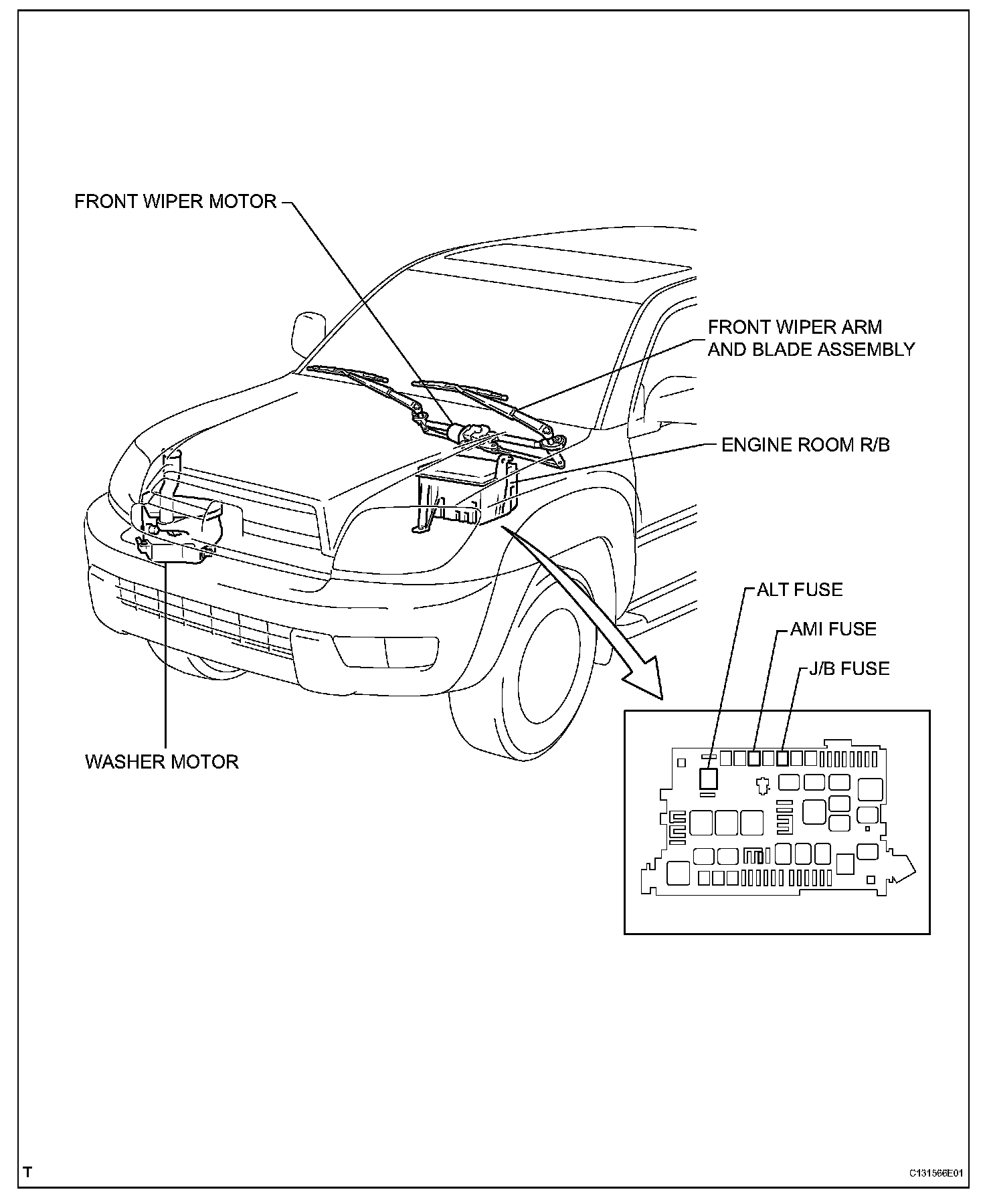 FRONT WIPER MOTOR

FRONT WIPER ARM AND BLADE ASSEMBLY

ENGINE ROOM R/B

ALT FUSE

AMI FUSE

J/B FUSE

WASHER MOTOR

T

C131566E01