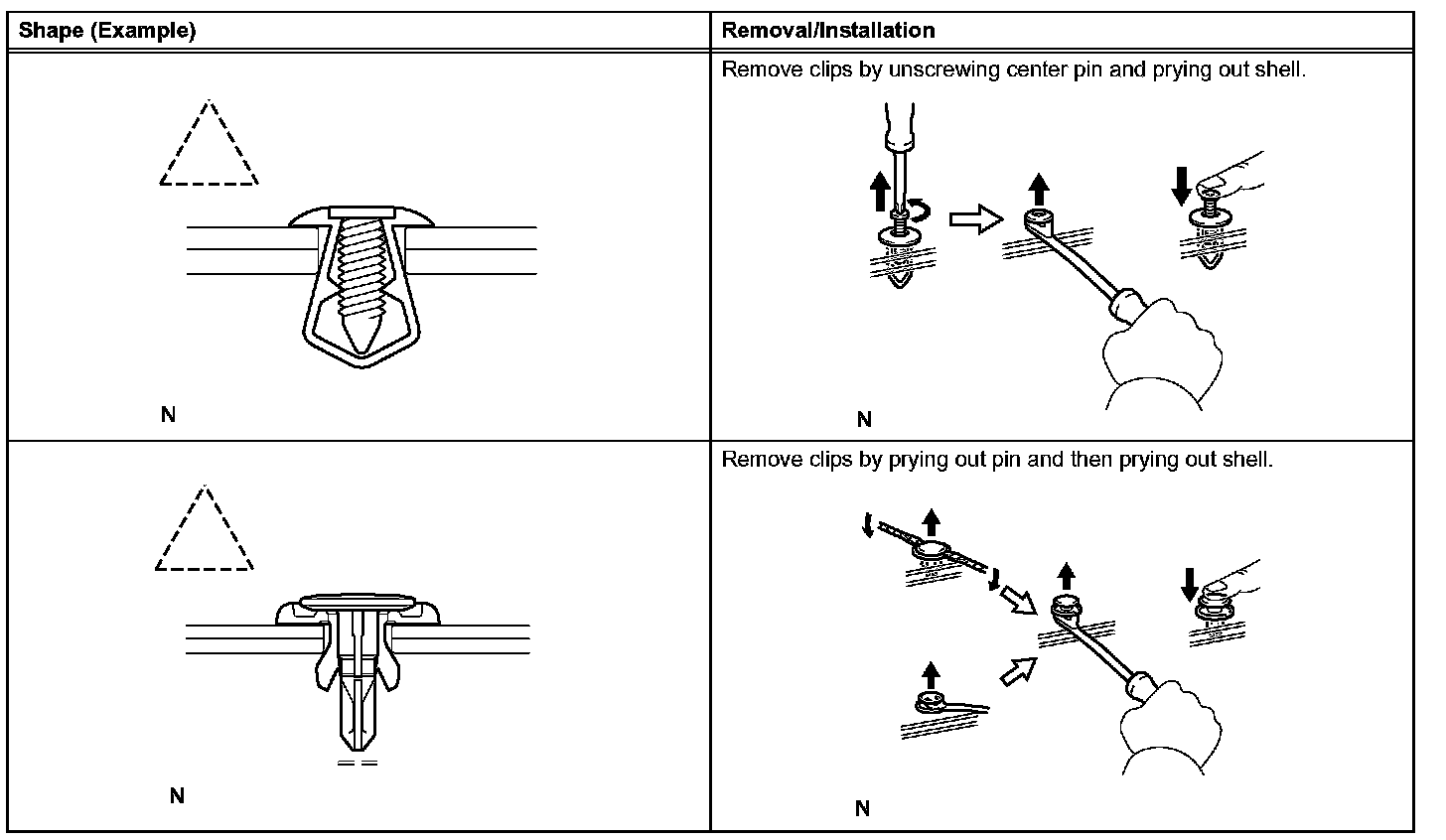 | Shape (Example) | Removal/Installation |
|---|---|
| N | Remove clips by unscrewing center pin and prying out shell. N |
| N | Remove clips by prying out pin and then prying out shell. N |