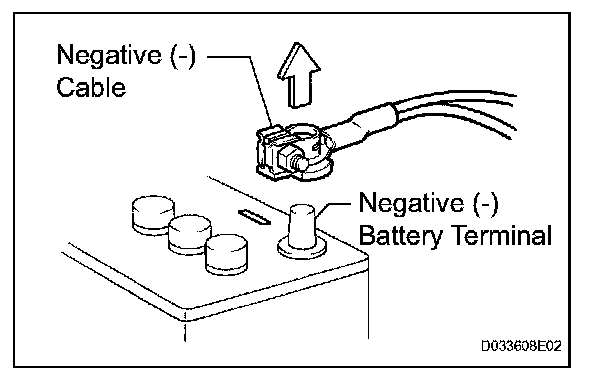 Negative (-) Cable

Negative (-) Battery Terminal

D033608E02